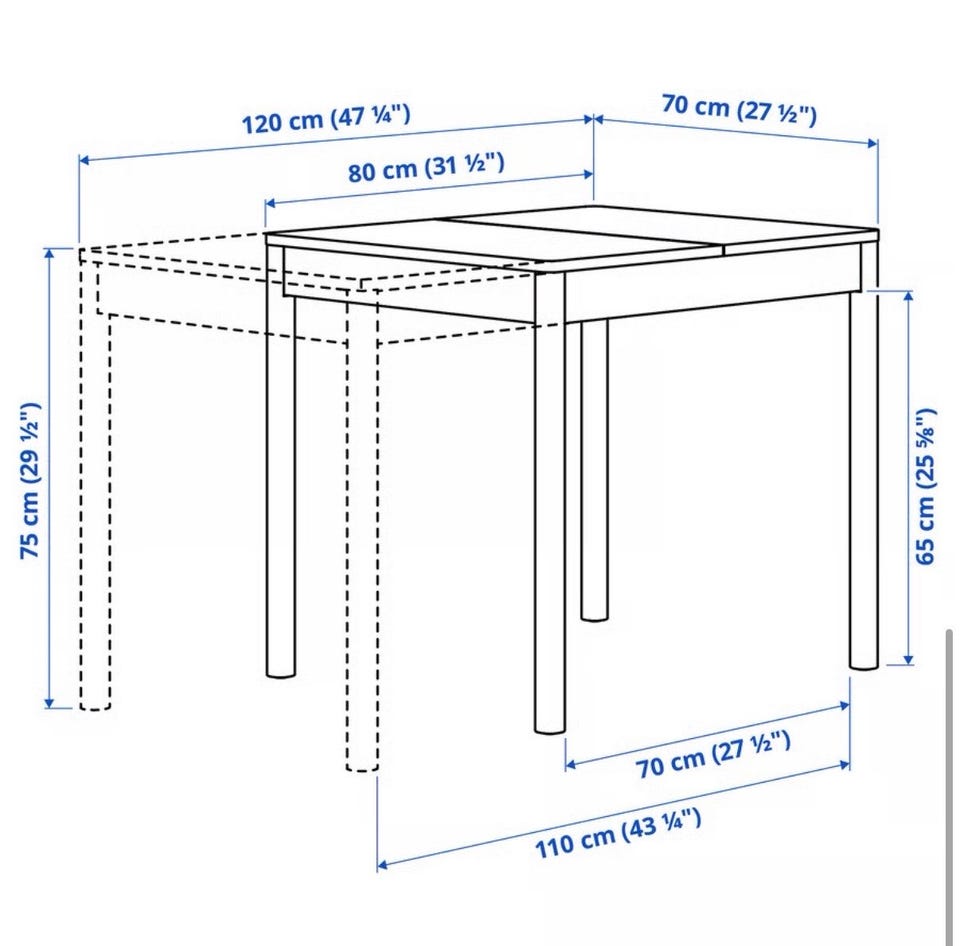 120 cm (47 ¼")
70 cm (27 ½")
80 cm (31 ½")
75 cm (29 ½")
65 cm (25 ⅝")
70 cm (27 ½")
110 cm (43 ¼")