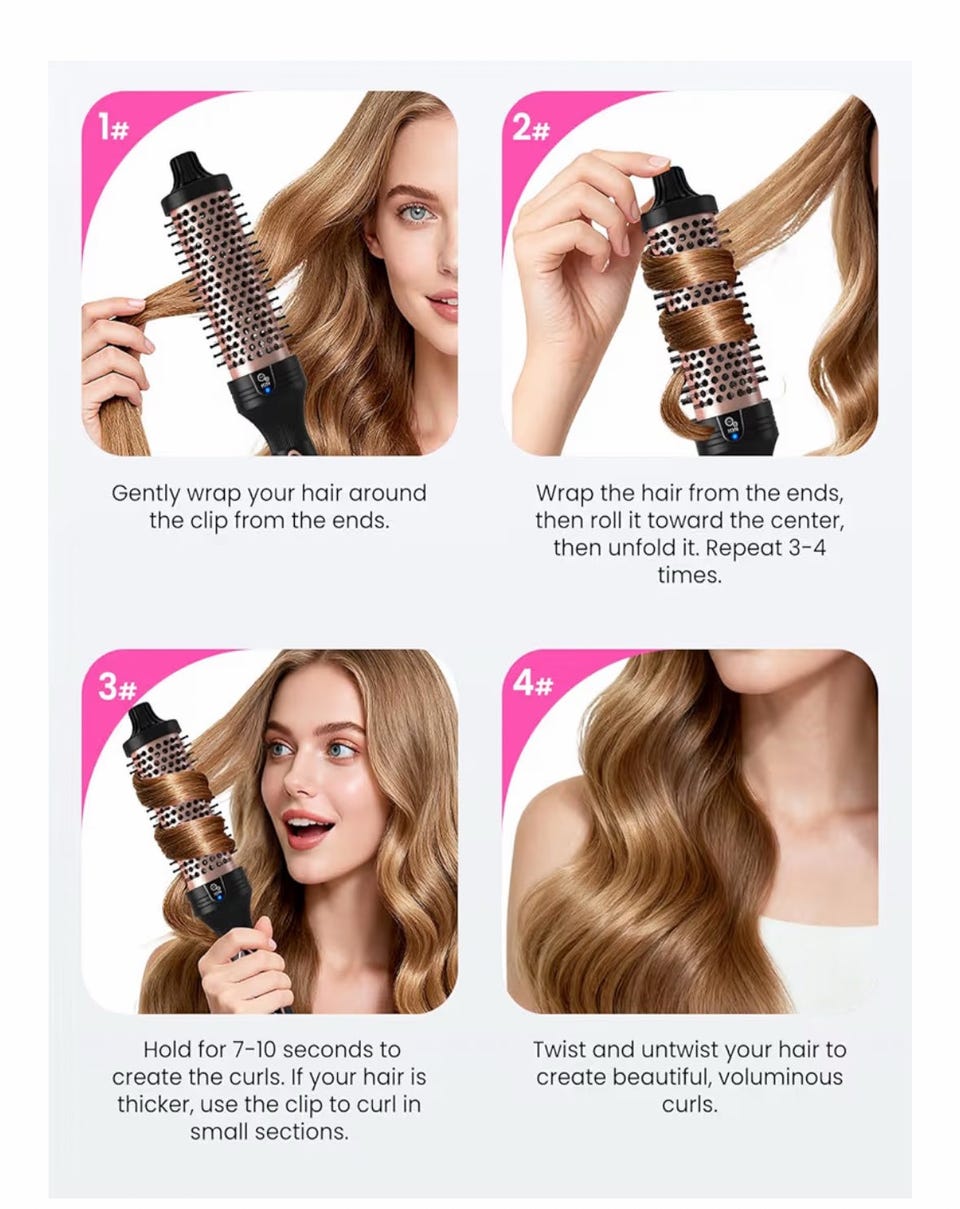 1#

Gently wrap your hair around the clip from the ends.

2#

Wrap the hair from the ends, then roll it toward the center, then unfold it. Repeat 3-4 times.

3#

Hold for 7-10 seconds to create the curls. If your hair is thicker, use the clip to curl in small sections.

4#

Twist and untwist your hair to create beautiful, voluminous curls.