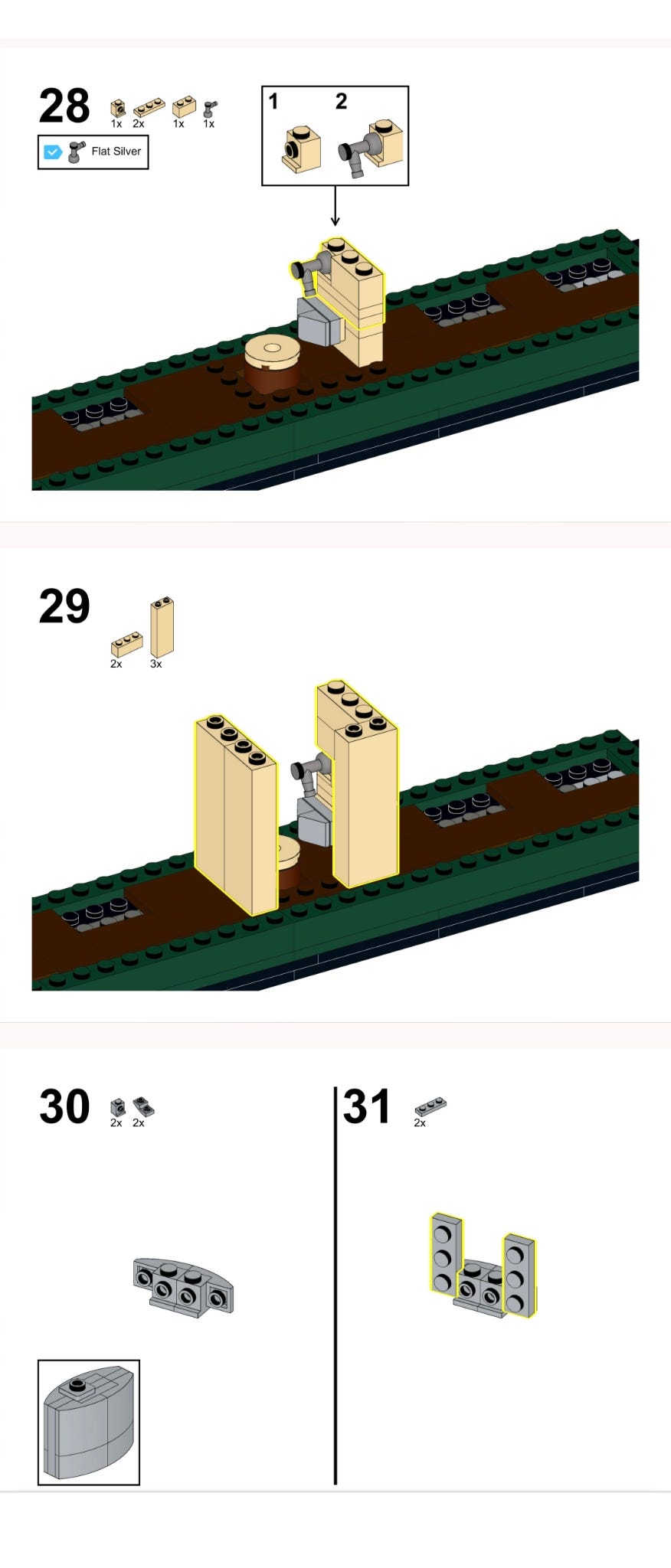 28 1x 2x 1x 1x

Flat Silver

1 2

29 2x 3x

30 2x 2x

31 2x