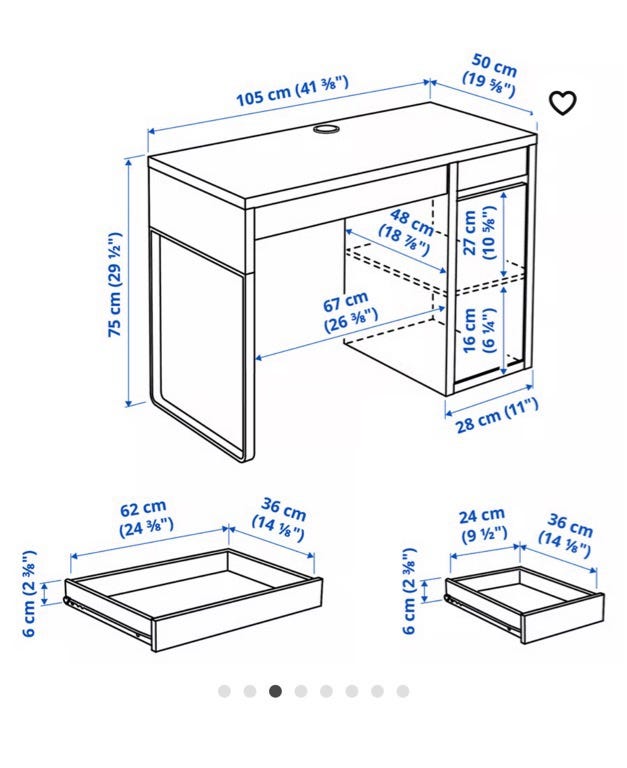 105 cm (41 ⅜")

50 cm (19 ⅝")

75 cm (29 ½")

48 cm (18 ⅞")

27 cm (10 ⅝")

67 cm (26 ⅜")

16 cm (6 ¼")

28 cm (11")

62 cm (24 ⅜")

36 cm (14 ⅛")

6 cm (2 ⅜")

24 cm (9 ½")

36 cm (14 ⅛")

6 cm (2 ⅜")