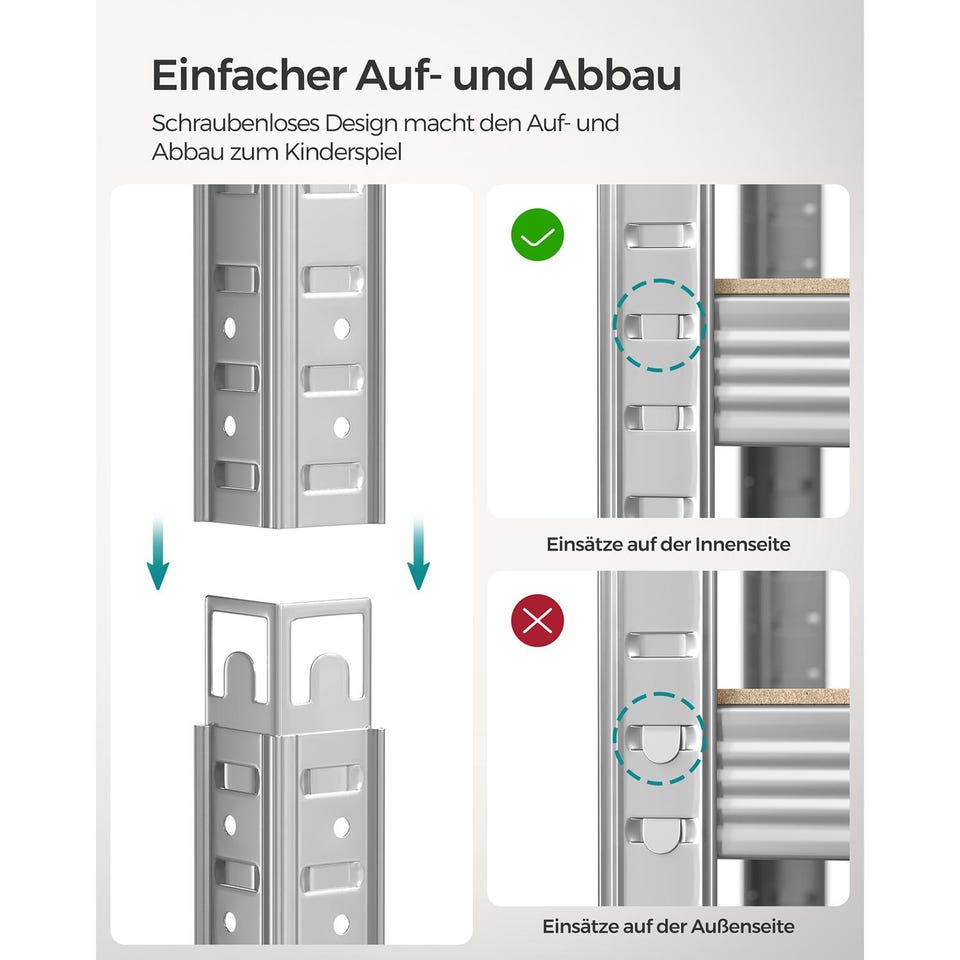 Einfacher Auf- und Abbau

Schraubenloses Design macht den Auf- und Abbau zum Kinderspiel

Einsätze auf der Innenseite

Einsätze auf der Außenseite