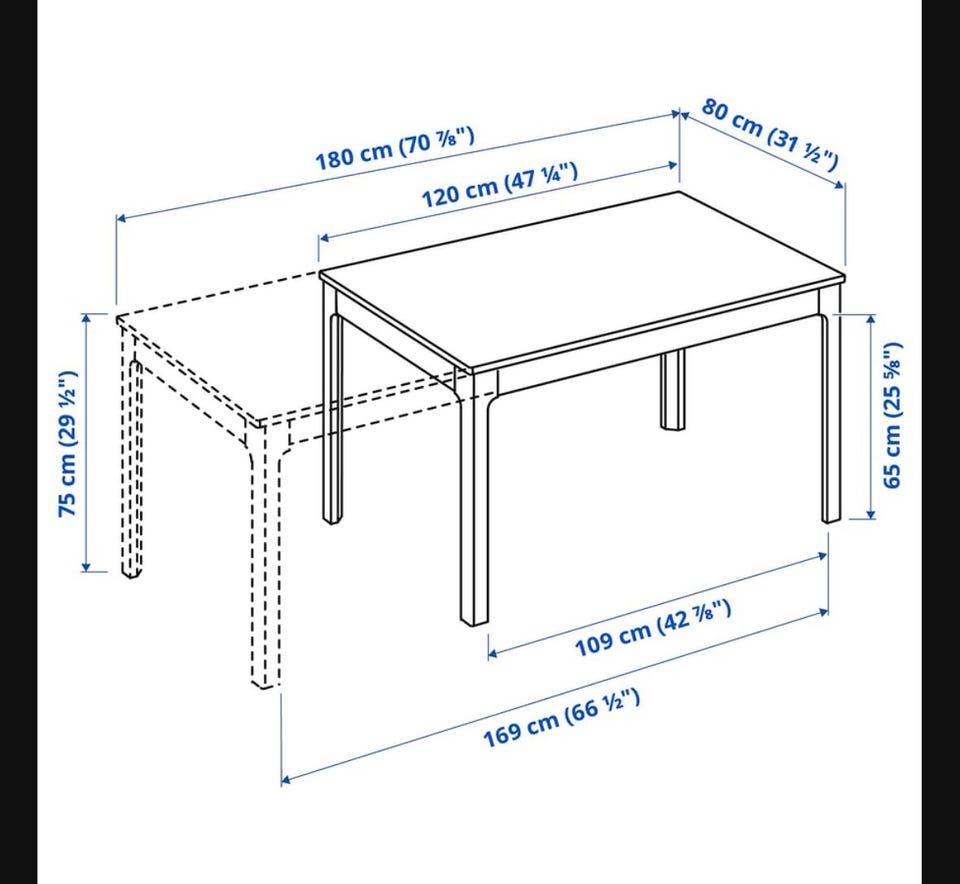 180 cm (70 ⅞")

80 cm (31 ½")

120 cm (47 ¼")

75 cm (29 ½")

65 cm (25 ⅝")

109 cm (42 ⅞")

169 cm (66 ½")