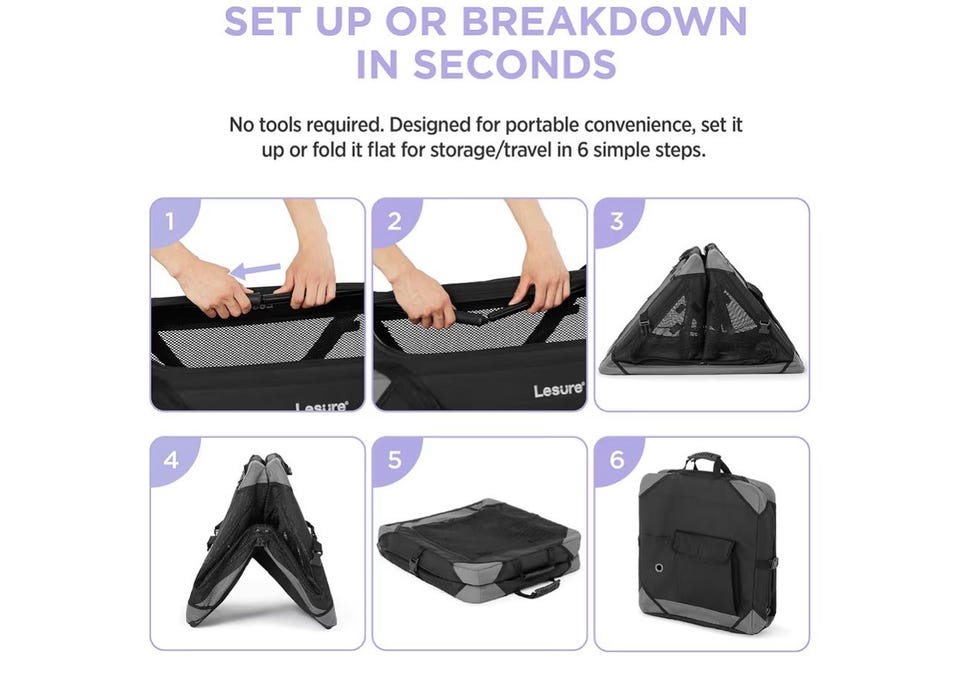 SET UP OR BREAKDOWN IN SECONDS

No tools required. Designed for portable convenience, set it up or fold it flat for storage/travel in 6 simple steps.

1

Lesure®

2

Lesure®

3

4

5

6