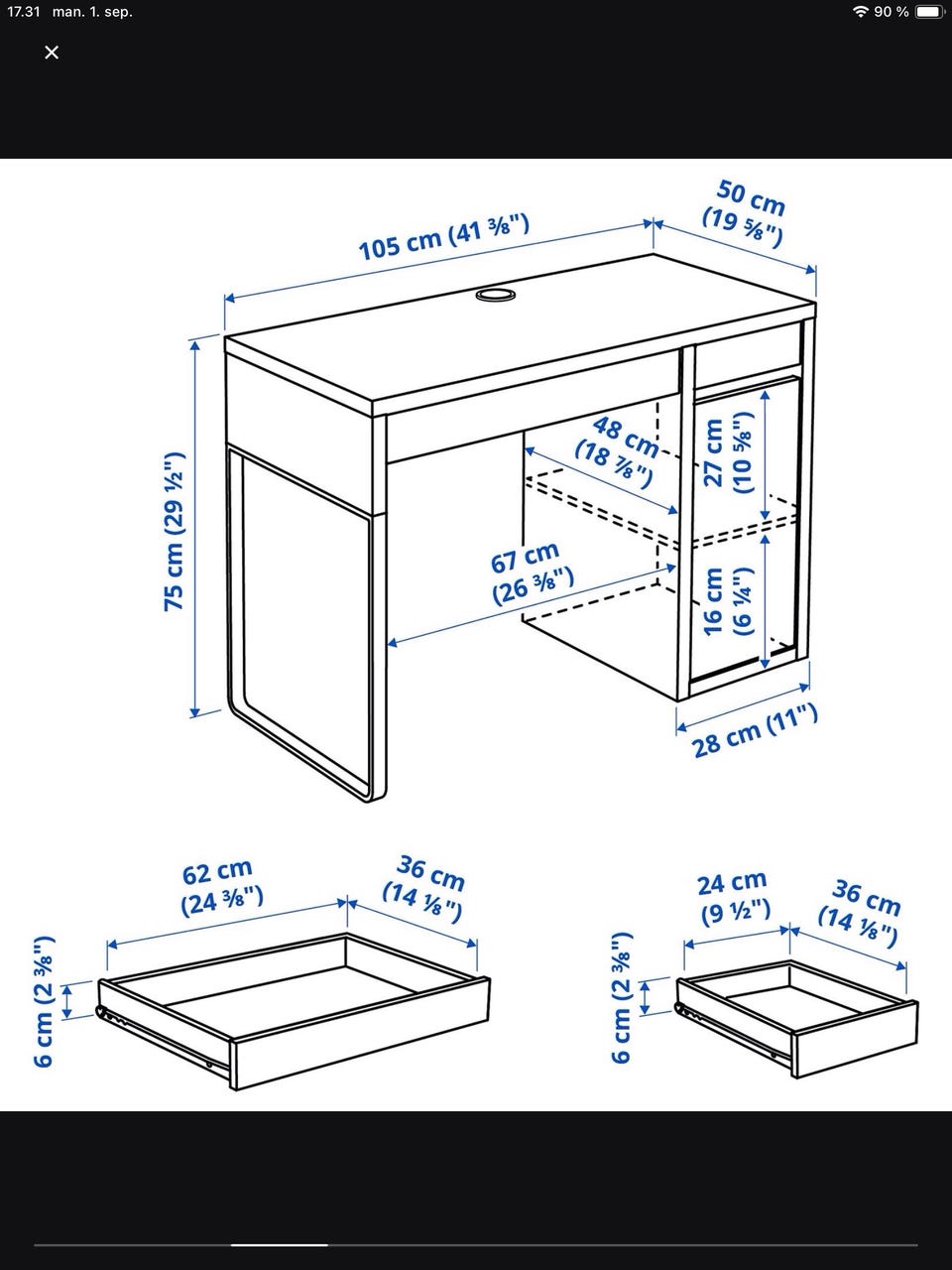 17.31 man. 1. sep.
90 %

×

105 cm (41 ⅜")
50 cm (19 ⅝")
75 cm (29 ½")
48 cm (18 ⅞")
27 cm (10 ⅝")
67 cm (26 ⅜")
16 cm (6 ¼")
28 cm (11")

62 cm (24 ⅜")
36 cm (14 ⅛")
6 cm (2 ⅜")

24 cm (9 ½")
36 cm (14 ⅛")
6 cm (2 ⅜")