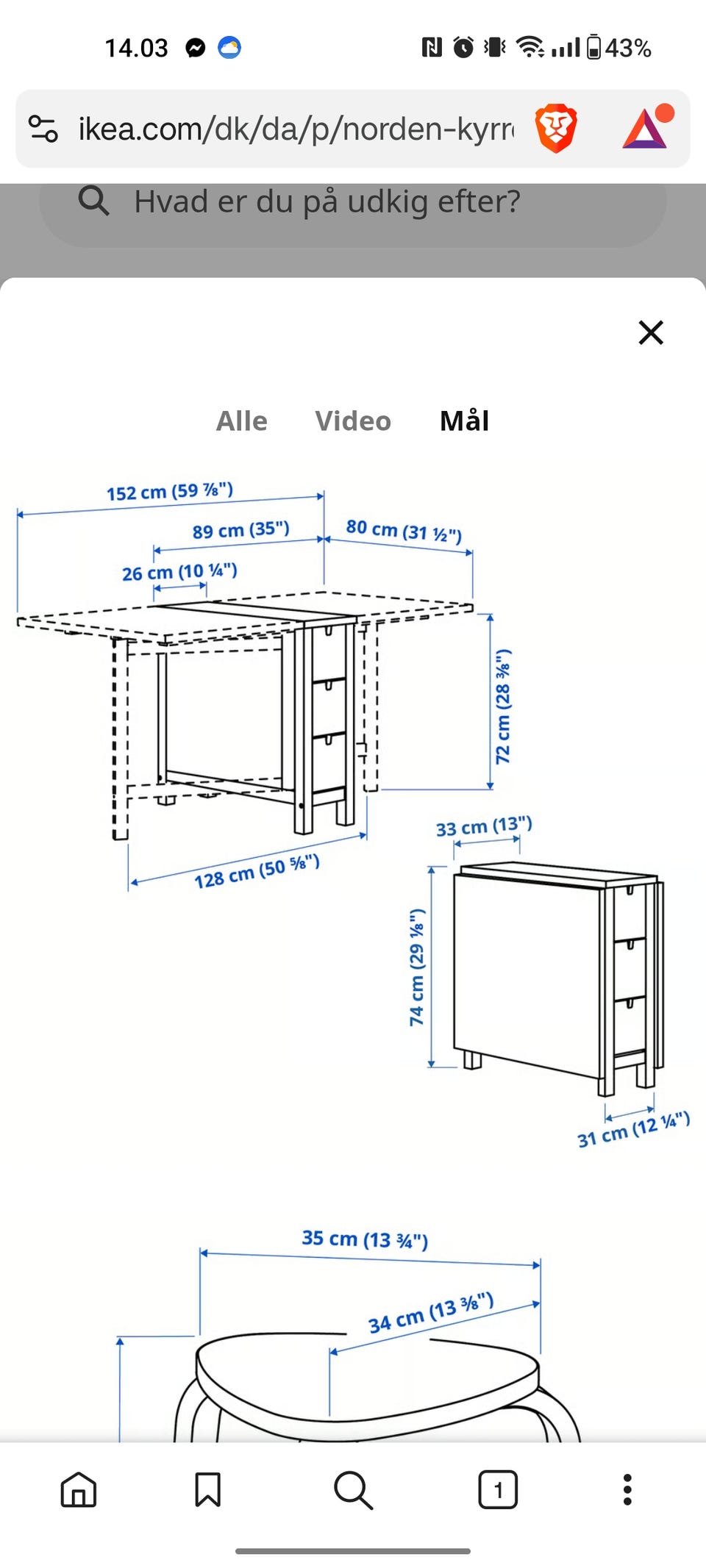 14.03

43%

ikea.com/dk/da/p/norden-kyrr

Hvad er du på udkig efter?

Alle Video Mål

152 cm (59 ⅞")

89 cm (35")

80 cm (31 ½")

26 cm (10 ¼")

72 cm (28 ⅜")

128 cm (50 ⅝")

33 cm (13")

74 cm (29 ⅛")

31 cm (12 ¼")

35 cm (13 ¾")

34 cm (13 ⅜")

1