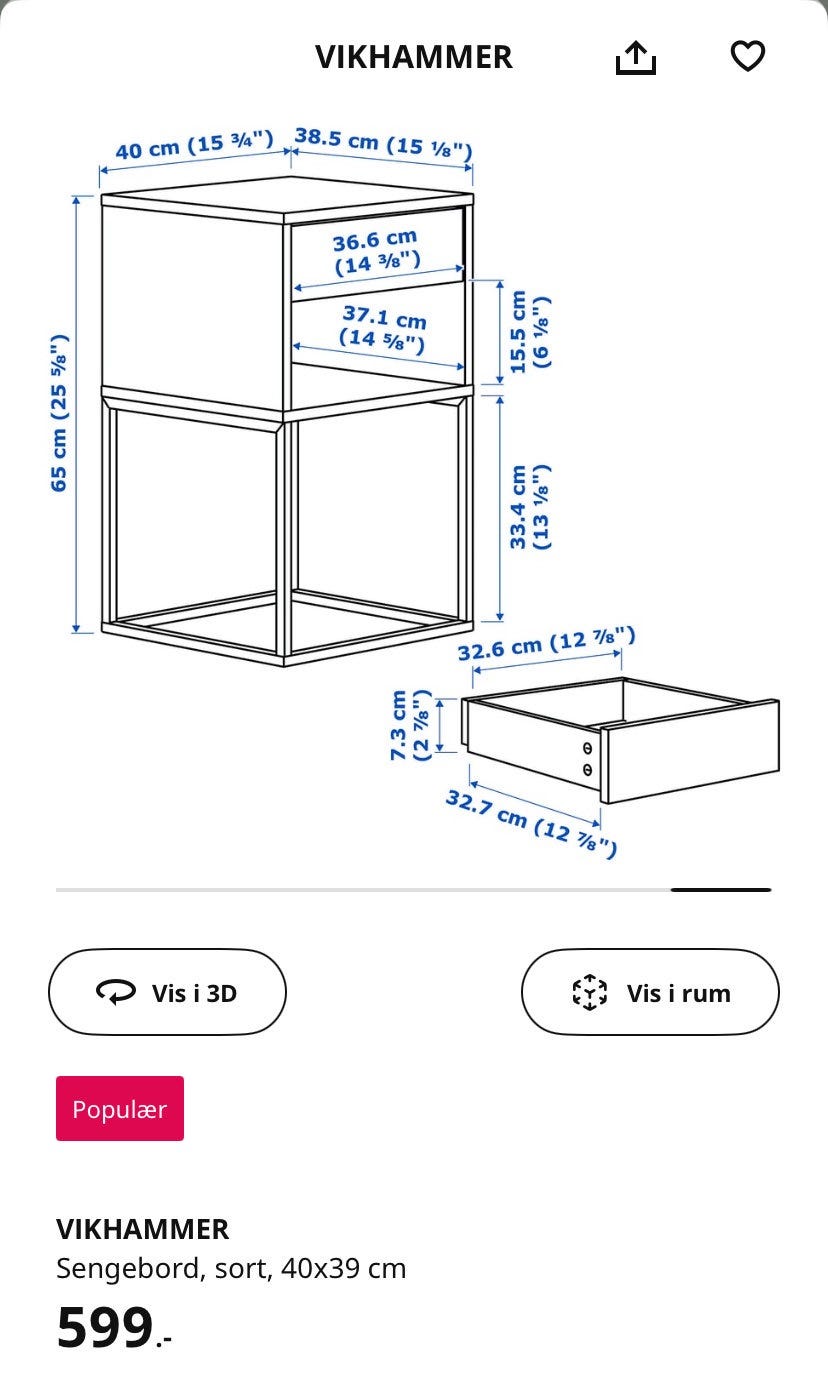 VIKHAMMER

40 cm (15 ¾") 38.5 cm (15 ⅛")

36.6 cm (14 ⅜")

37.1 cm (14 ⅝")

65 cm (25 ⅝")

15.5 cm (6 ⅛")

33.4 cm (13 ⅛")

32.6 cm (12 ⅞")

7.3 cm (2 ⅞")

32.7 cm (12 ⅞")

Vis i 3D

Vis i rum

Populær

VIKHAMMER
Sengebord, sort, 40x39 cm

599.-