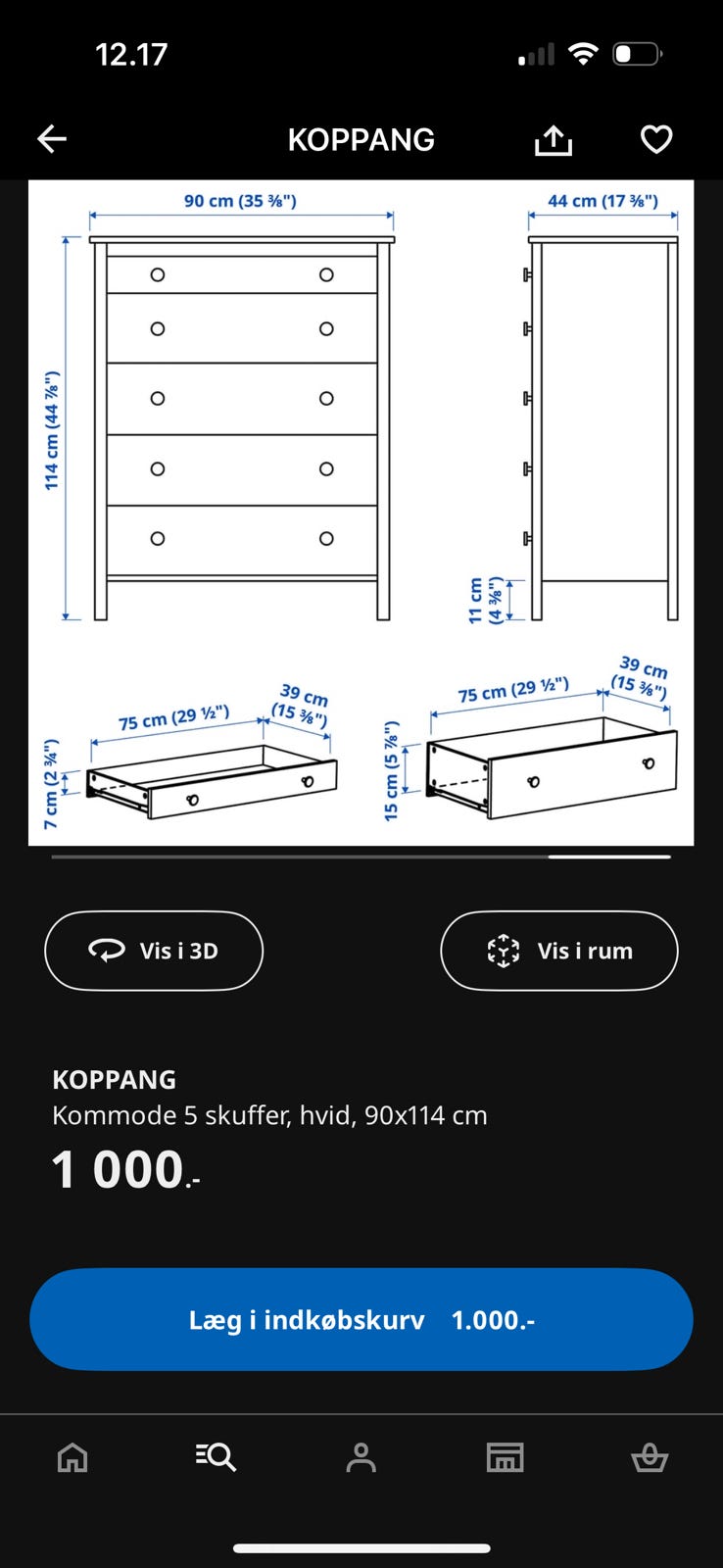 12.17

KOPPANG

90 cm (35 ⅜")

44 cm (17 ⅜")

114 cm (44 ⅞")

11 cm (4 ⅜")

75 cm (29 ½")

39 cm (15 ⅜")

7 cm (2 ¾")

75 cm (29 ½")

39 cm (15 ⅜")

15 cm (5 ⅞")

Vis i 3D

Vis i rum

KOPPANG
Kommode 5 skuffer, hvid, 90x114 cm

1 000.-

Læg i indkøbskurv 1.000.-