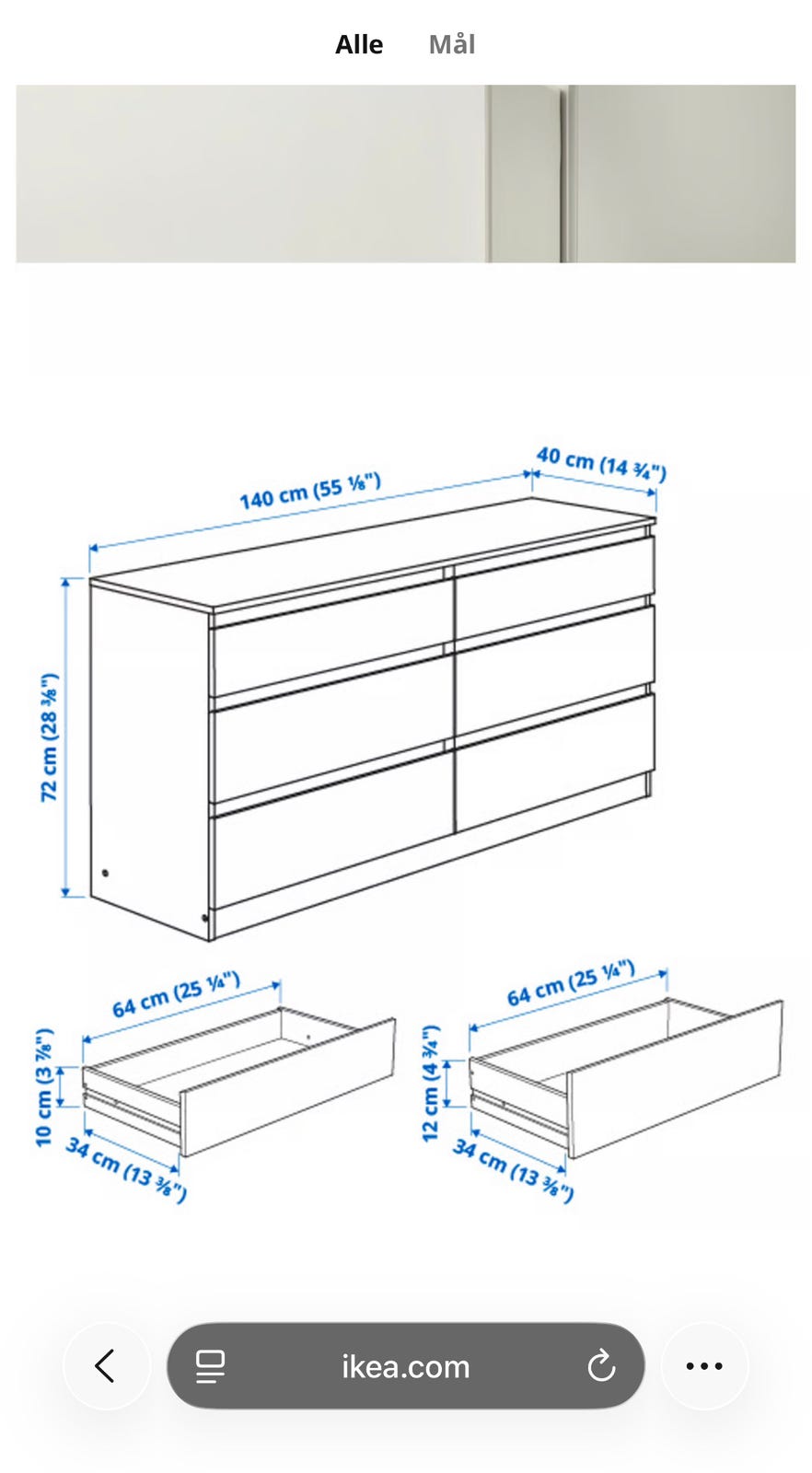 Alle Mål

140 cm (55 ⅛")
40 cm (14 ¾")
72 cm (28 ⅜")

64 cm (25 ¼")
10 cm (3 ⅞")
34 cm (13 ⅜")

64 cm (25 ¼")
12 cm (4 ¾")
34 cm (13 ⅜")

ikea.com