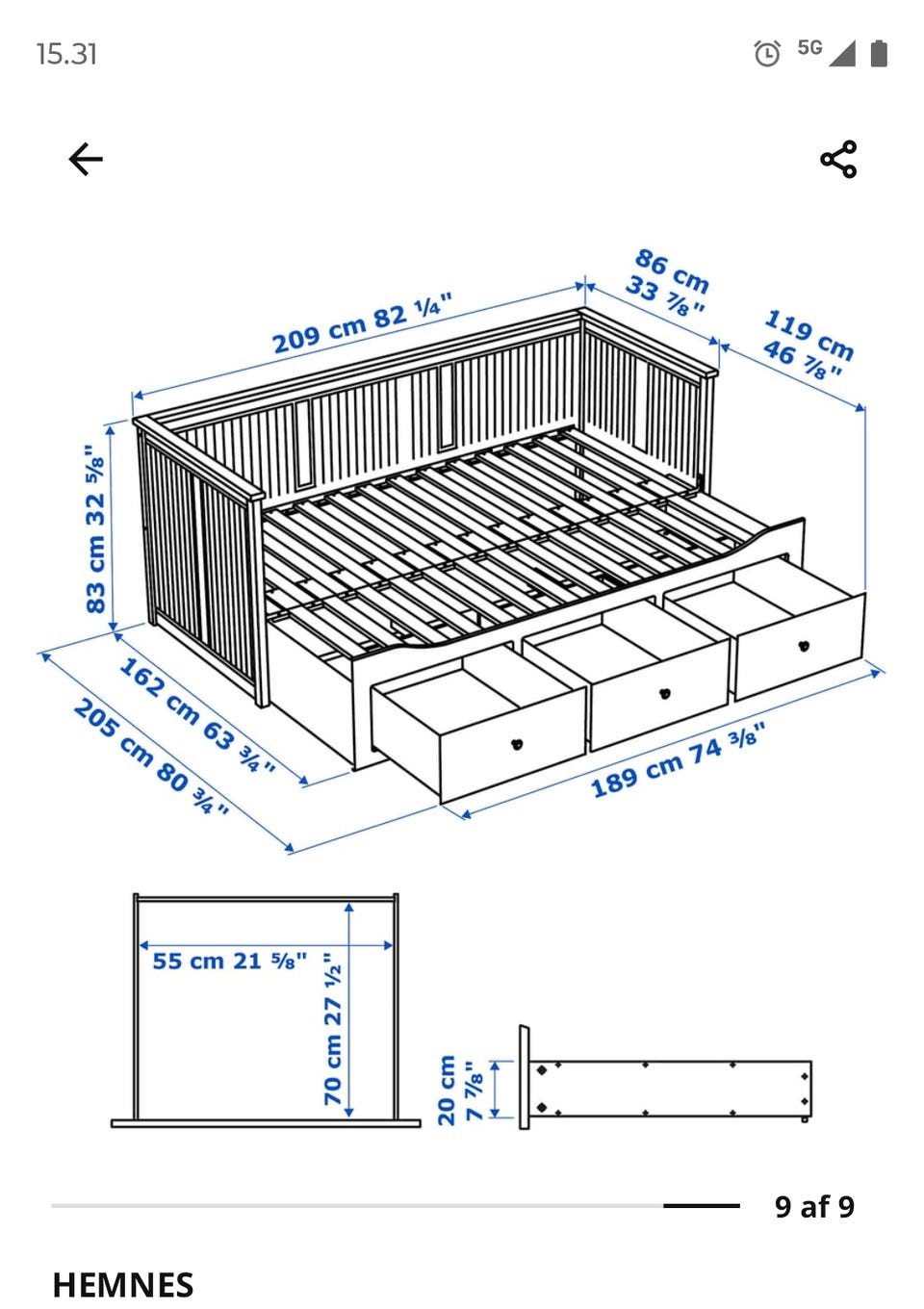 15.31

5G

209 cm 82 ¼"

86 cm 33 ⅞"

119 cm 46 ⅞"

83 cm 32 ⅝"

162 cm 63 ¾"

205 cm 80 ¾"

189 cm 74 ⅜"

55 cm 21 ⅝"

70 cm 27 ½"

20 cm 7 ⅞"

9 af 9

HEMNES