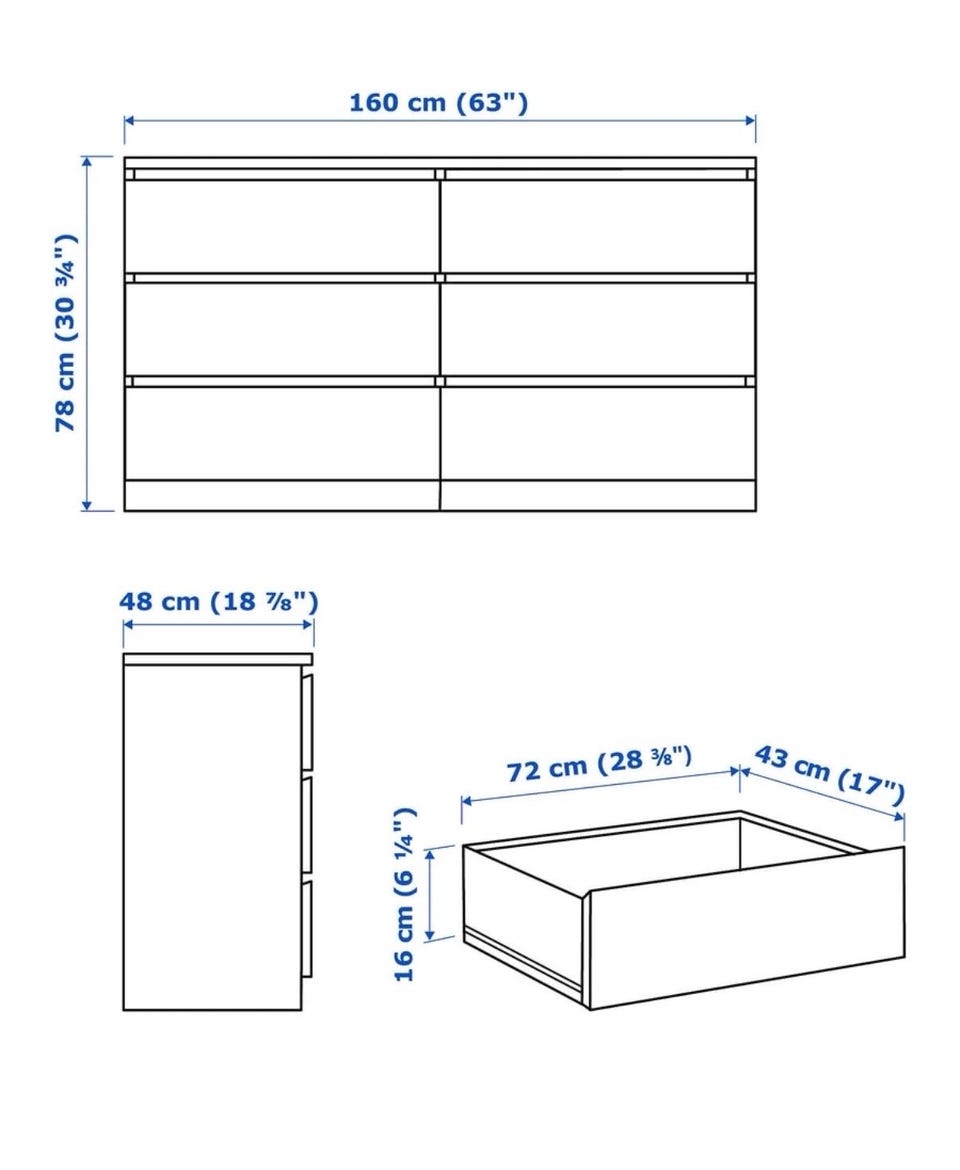 160 cm (63")

78 cm (30 ¾")

48 cm (18 ⅞")

72 cm (28 ⅜")

43 cm (17")

16 cm (6 ¼")