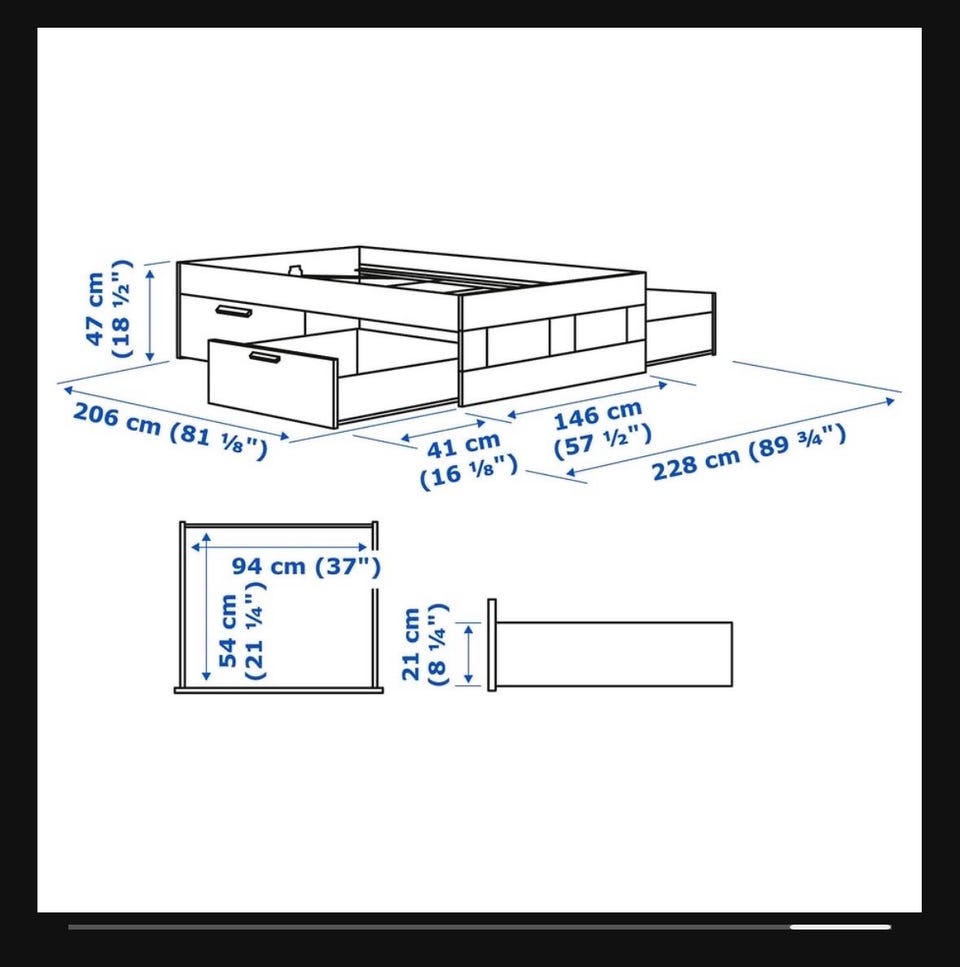 47 cm
(18 ½")

206 cm (81 ⅛")

41 cm
(16 ⅛")

146 cm
(57 ½")

228 cm (89 ¾")

94 cm (37")

54 cm
(21 ¼")

21 cm
(8 ¼")