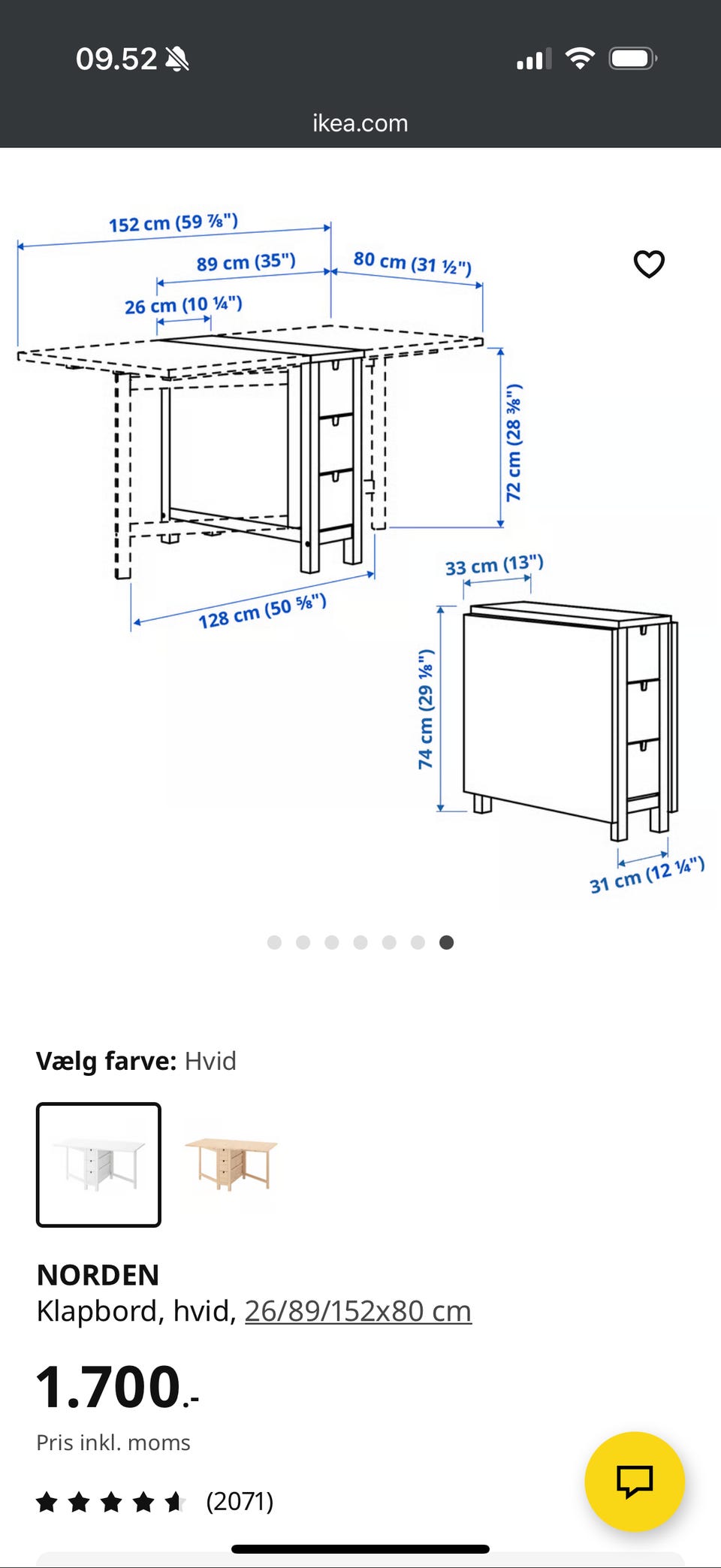 09.52

ikea.com

152 cm (59 ⅞")
89 cm (35")
80 cm (31 ½")
26 cm (10 ¼")
72 cm (28 ⅜")
128 cm (50 ⅝")
33 cm (13")
74 cm (29 ⅛")
31 cm (12 ¼")

Vælg farve: Hvid

NORDEN
Klapbord, hvid, 26/89/152x80 cm

1.700.-
Pris inkl. moms

(2071)