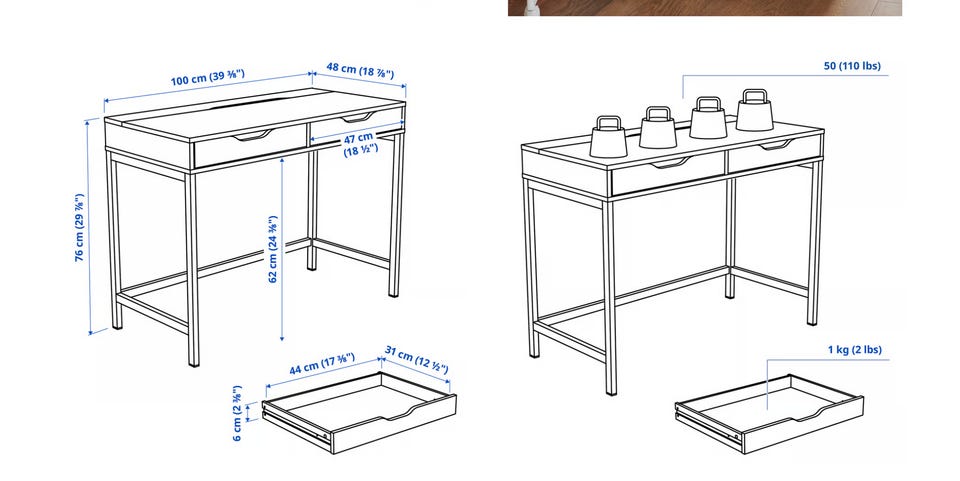 100 cm (39 ⅜")

48 cm (18 ⅞")

47 cm (18 ½")

76 cm (29 ⅞")

62 cm (24 ⅜")

44 cm (17 ⅜")

31 cm (12 ½")

6 cm (2 ⅜")

50 (110 lbs)

1 kg (2 lbs)