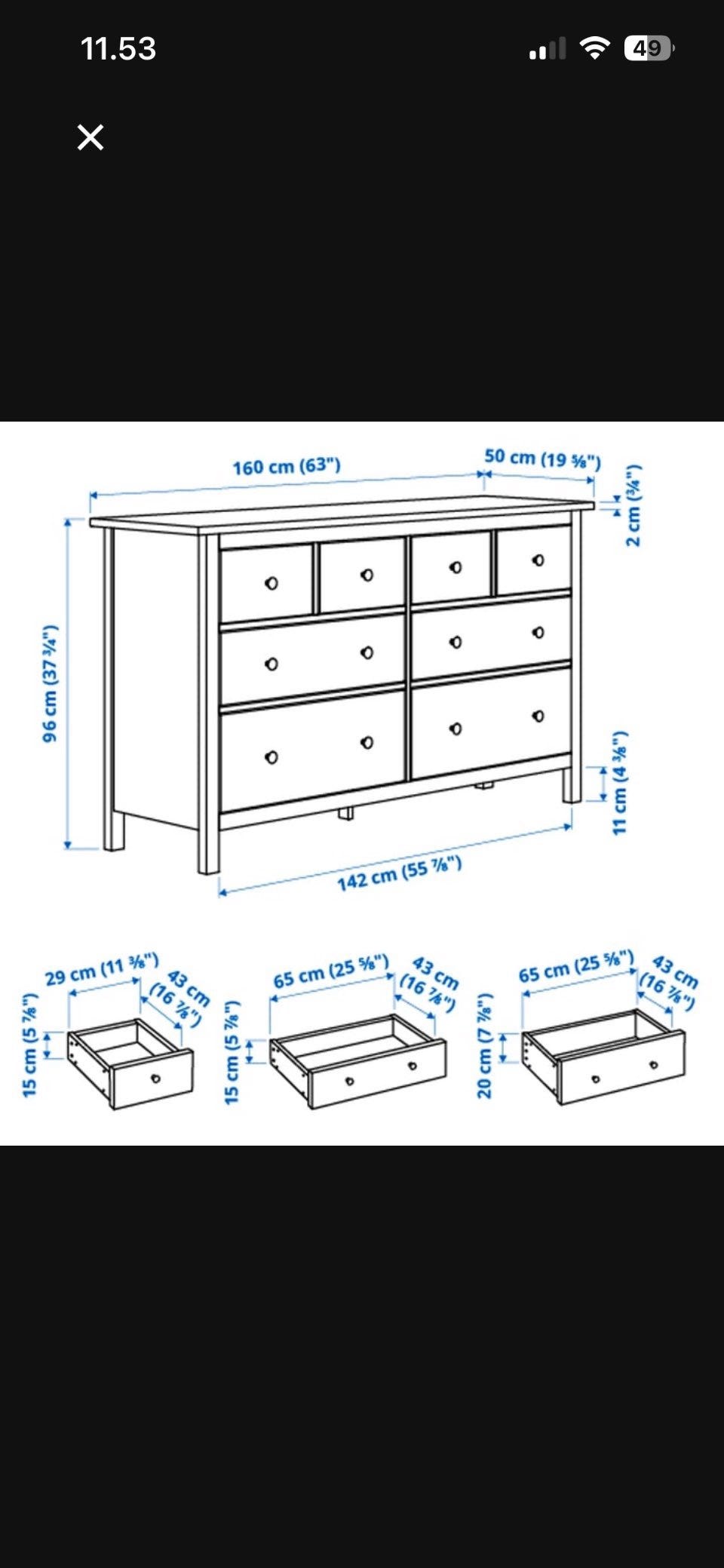 11.53

49

160 cm (63")

50 cm (19 ⅝")

2 cm (¾")

96 cm (37 ¾")

11 cm (4 ⅜")

142 cm (55 ⅞")

29 cm (11 ⅜")

43 cm (16 ⅞")

15 cm (5 ⅞")

65 cm (25 ⅝")

43 cm (16 ⅞")

15 cm (5 ⅞")

65 cm (25 ⅝")

43 cm (16 ⅞")

20 cm (7 ⅞")