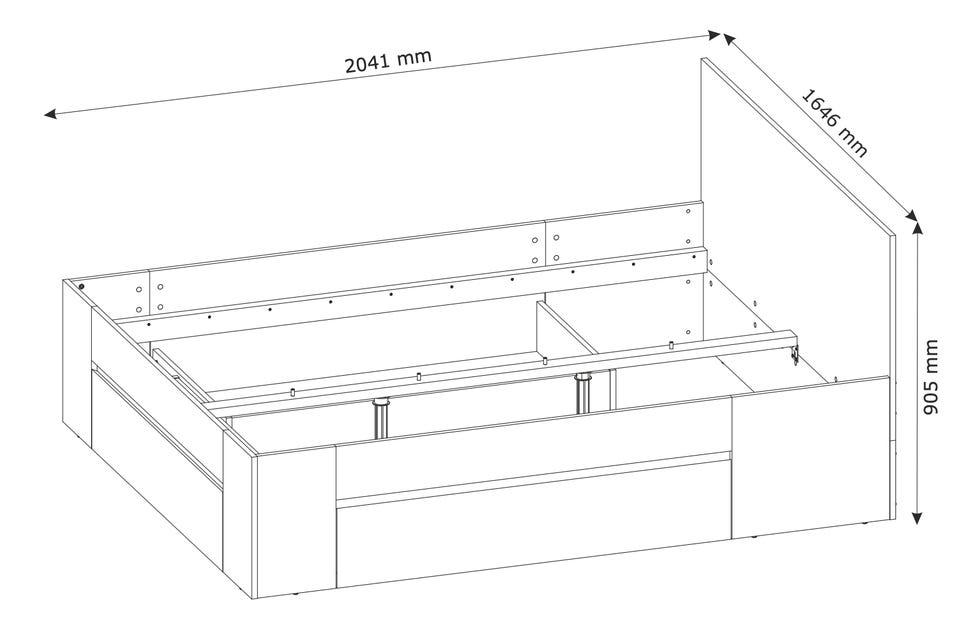 2041 mm
1646 mm
905 mm