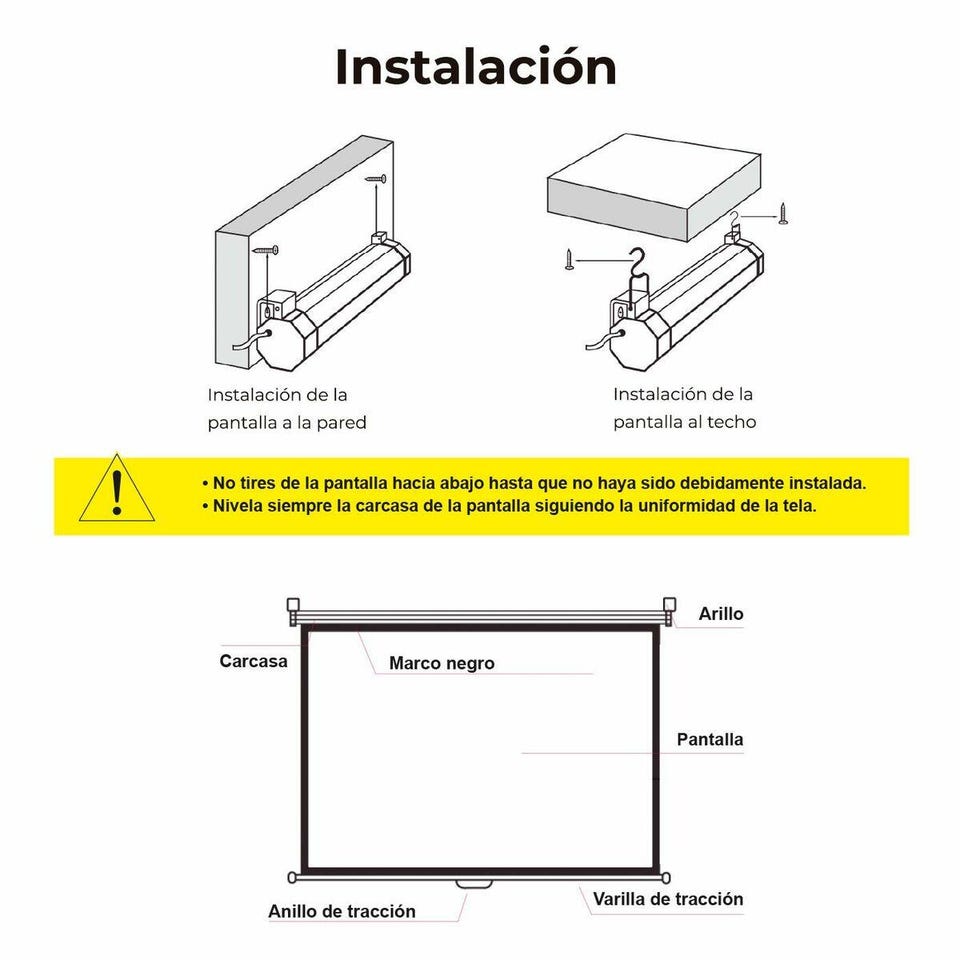 Instalación

Instalación de la pantalla a la pared

Instalación de la pantalla al techo

• No tires de la pantalla hacia abajo hasta que no haya sido debidamente instalada.
• Nivela siempre la carcasa de la pantalla siguiendo la uniformidad de la tela.

Arillo

Carcasa

Marco negro

Pantalla

Anillo de tracción

Varilla de tracción