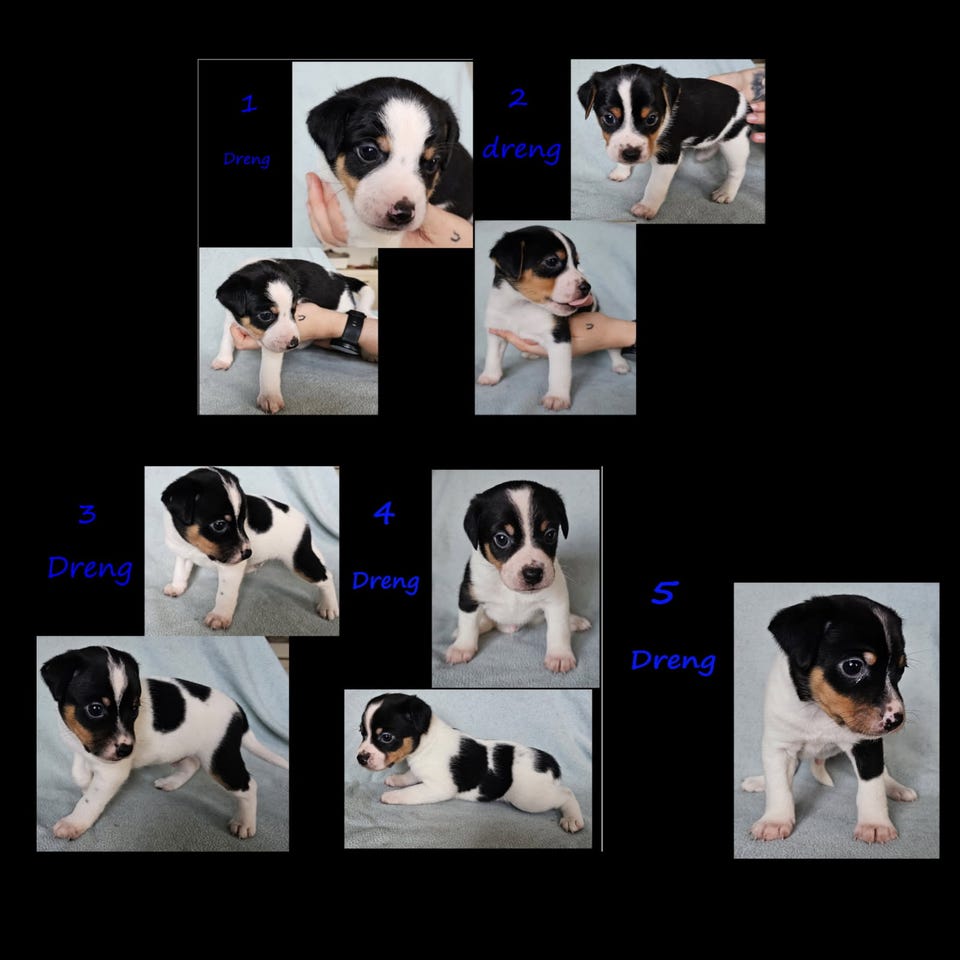 1
Dreng

2
dreng

3
Dreng

4
Dreng

5
Dreng