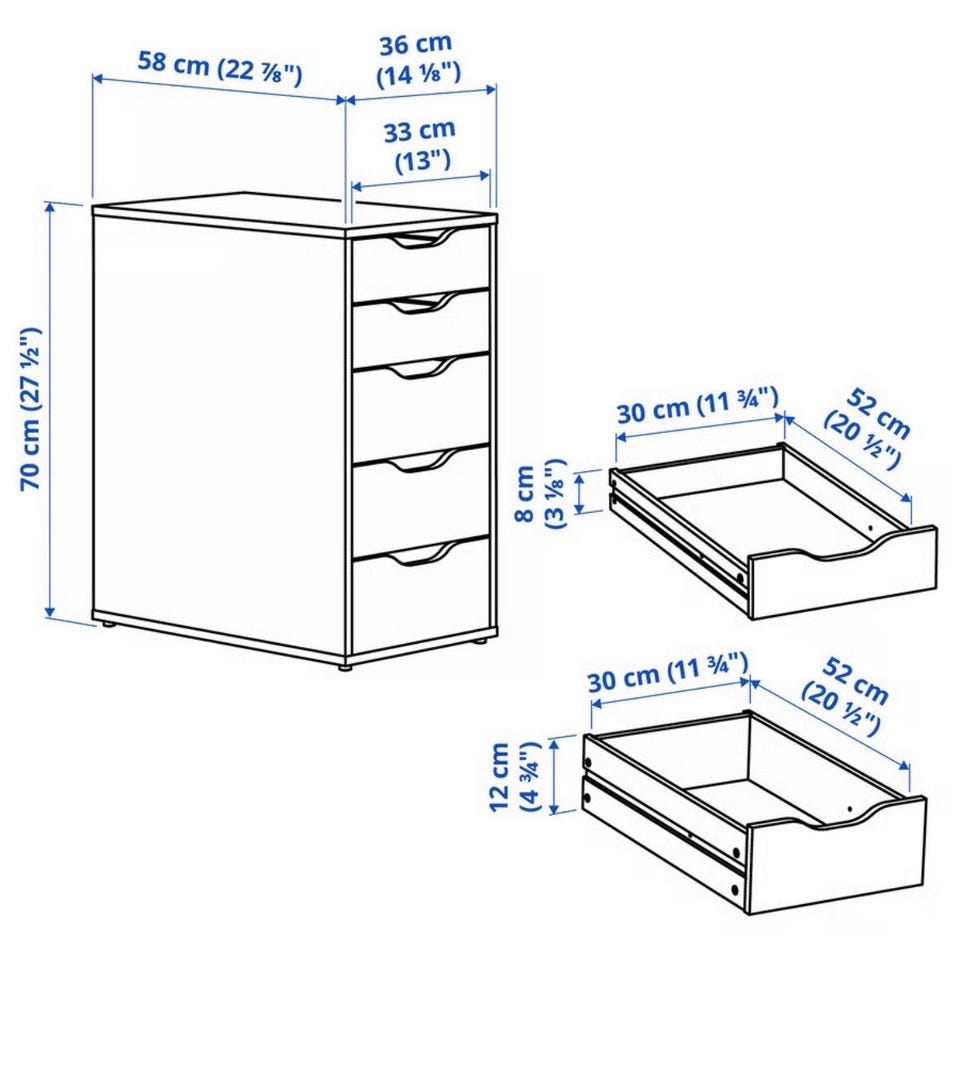 58 cm (22 ⅞")

36 cm (14 ⅛")

33 cm (13")

70 cm (27 ½")

30 cm (11 ¾")

52 cm (20 ½")

8 cm (3 ⅛")

30 cm (11 ¾")

52 cm (20 ½")

12 cm (4 ¾")