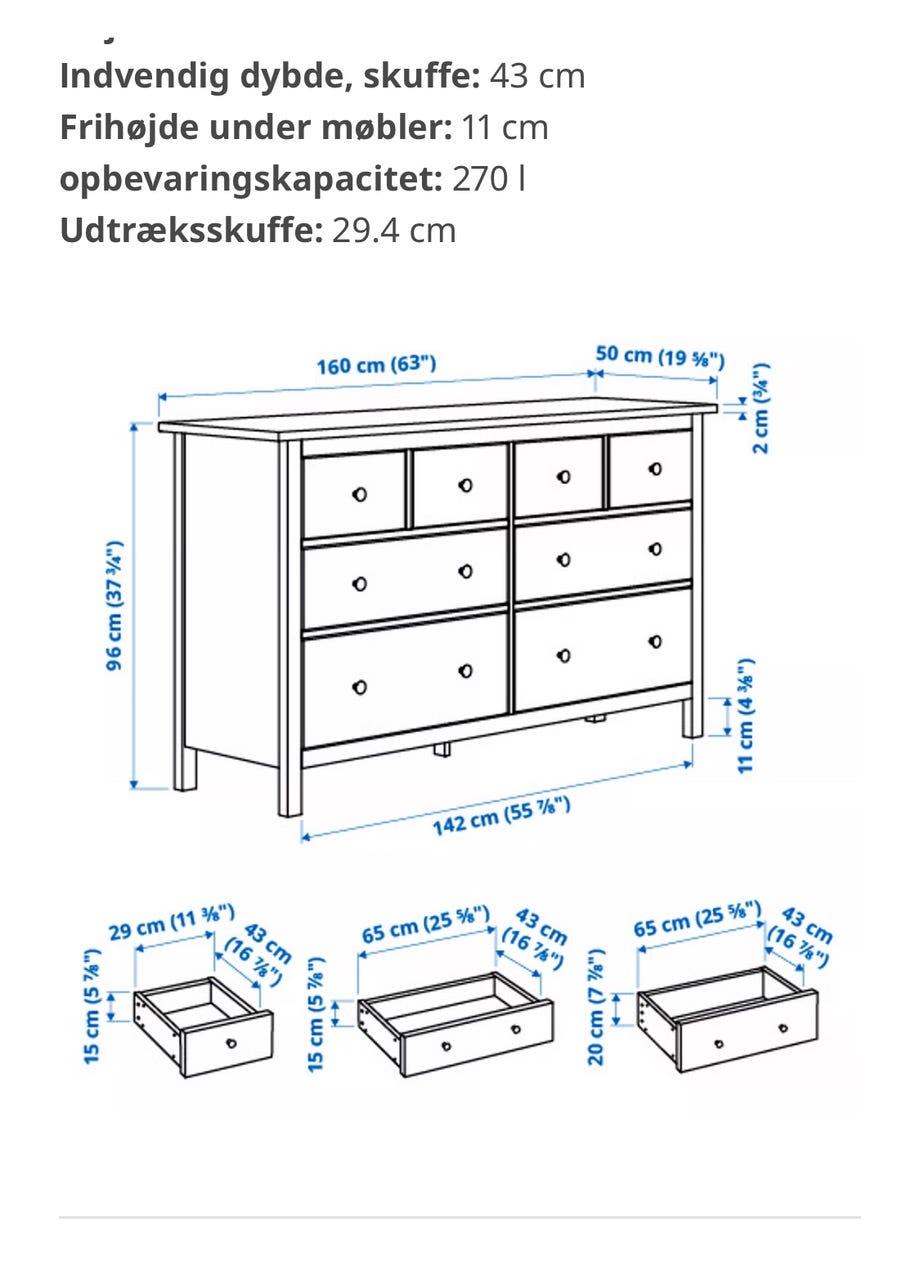 **Indvendig dybde, skuffe:** 43 cm
**Frihøjde under møbler:** 11 cm
**opbevaringskapacitet:** 270 l
**Udtræksskuffe:** 29.4 cm

160 cm (63")
50 cm (19 ⅝")
2 cm (¾")
96 cm (37 ¾")
11 cm (4 ⅜")
142 cm (55 ⅞")

29 cm (11 ⅜")
43 cm (16 ⅞")
15 cm (5 ⅞")

65 cm (25 ⅝")
43 cm (16 ⅞")
15 cm (5 ⅞")

65 cm (25 ⅝")
43 cm (16 ⅞")
20 cm (7 ⅞")