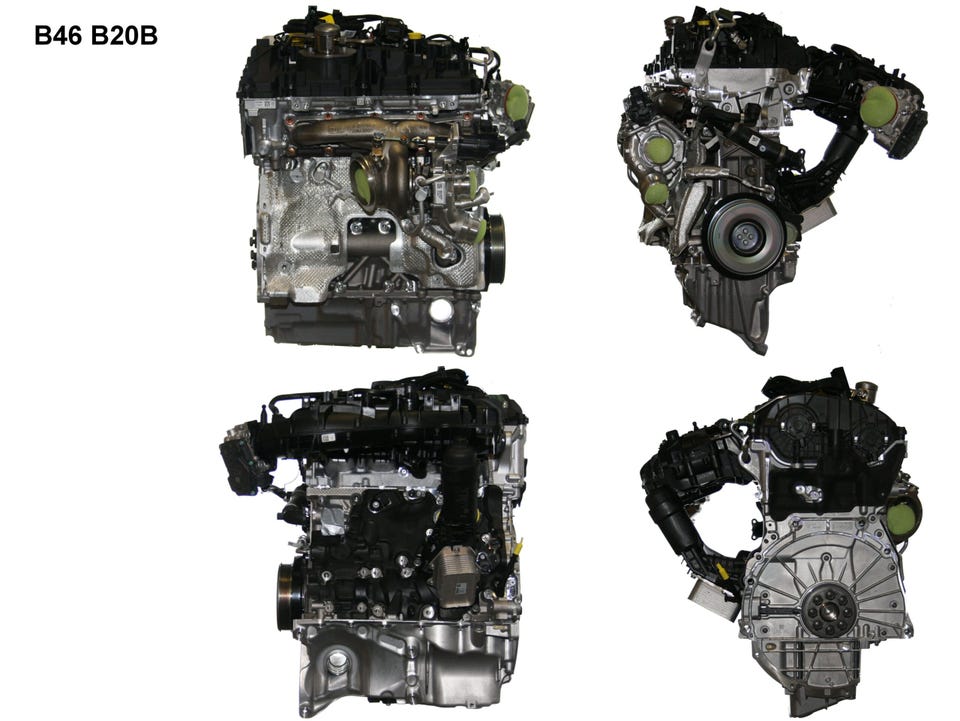 B46 B20B