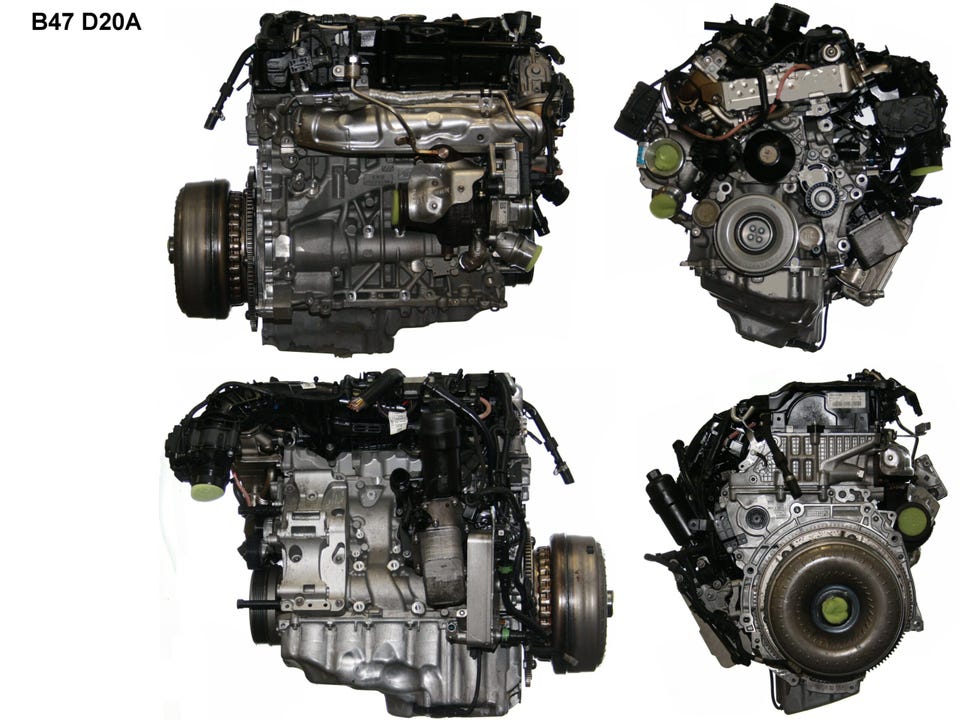 B47 D20A