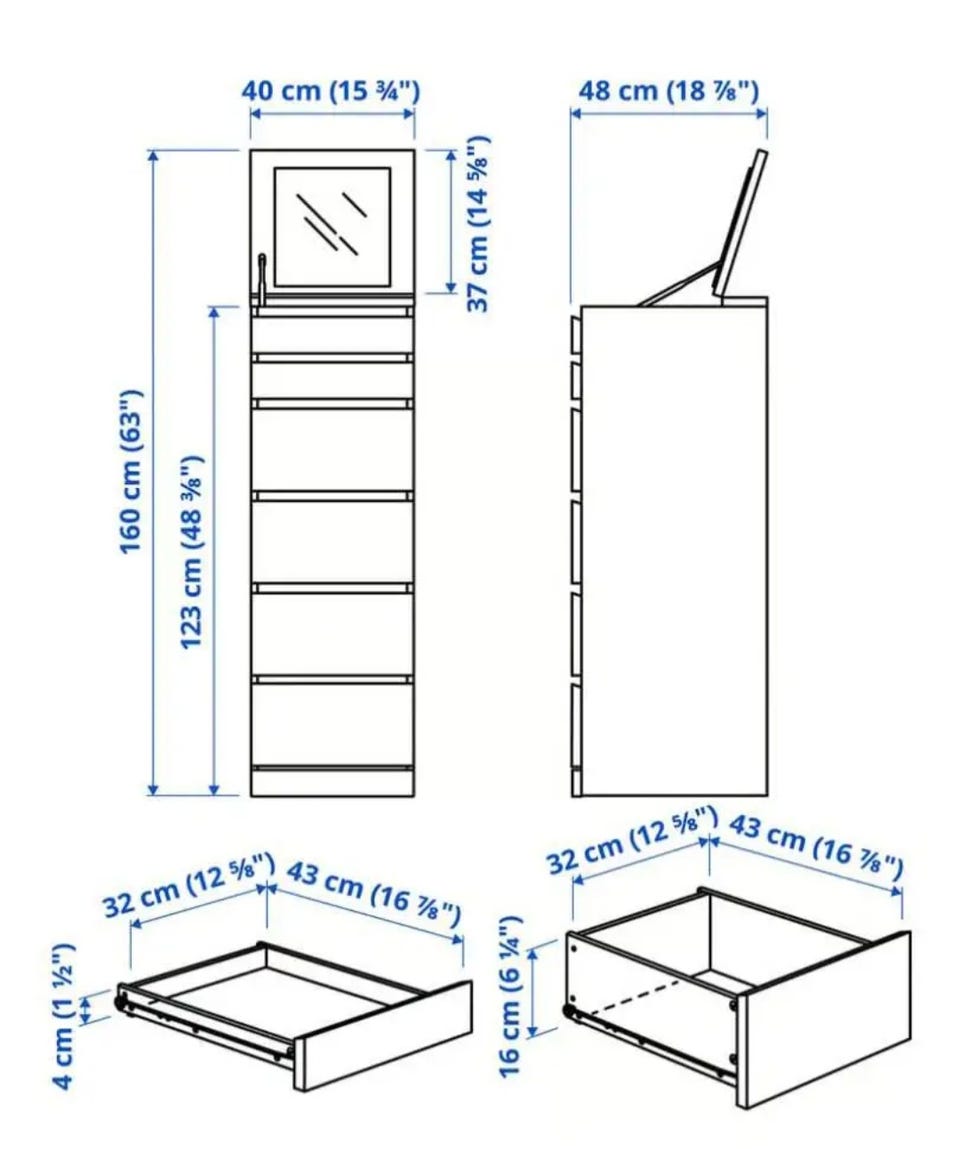 40 cm (15 ¾")

48 cm (18 ⅞")

37 cm (14 ⅝")

160 cm (63")

123 cm (48 ⅜")

32 cm (12 ⅝")

43 cm (16 ⅞")

4 cm (1 ½")

32 cm (12 ⅝")

43 cm (16 ⅞")

16 cm (6 ¼")