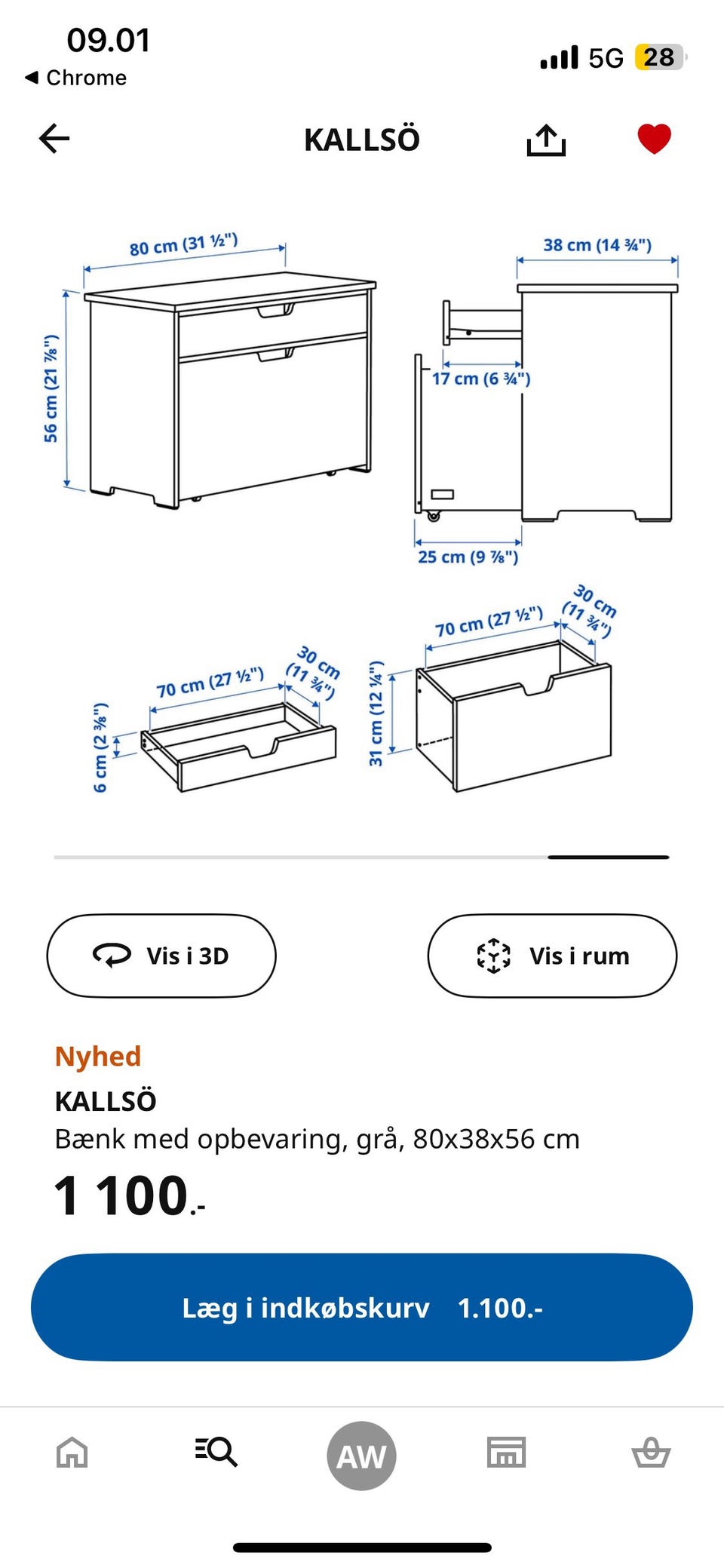 09.01
◀ Chrome
5G 28

KALLSÖ

80 cm (31 ½")
56 cm (21 ⅞")
38 cm (14 ¾")
17 cm (6 ¾")
25 cm (9 ⅞")
70 cm (27 ½")
30 cm (11 ¾")
6 cm (2 ⅜")
70 cm (27 ½")
30 cm (11 ¾")
31 cm (12 ¼")

Vis i 3D
Vis i rum

Nyhed
KALLSÖ
Bænk med opbevaring, grå, 80x38x56 cm
1 100.-

Læg i indkøbskurv 1.100.-

AW