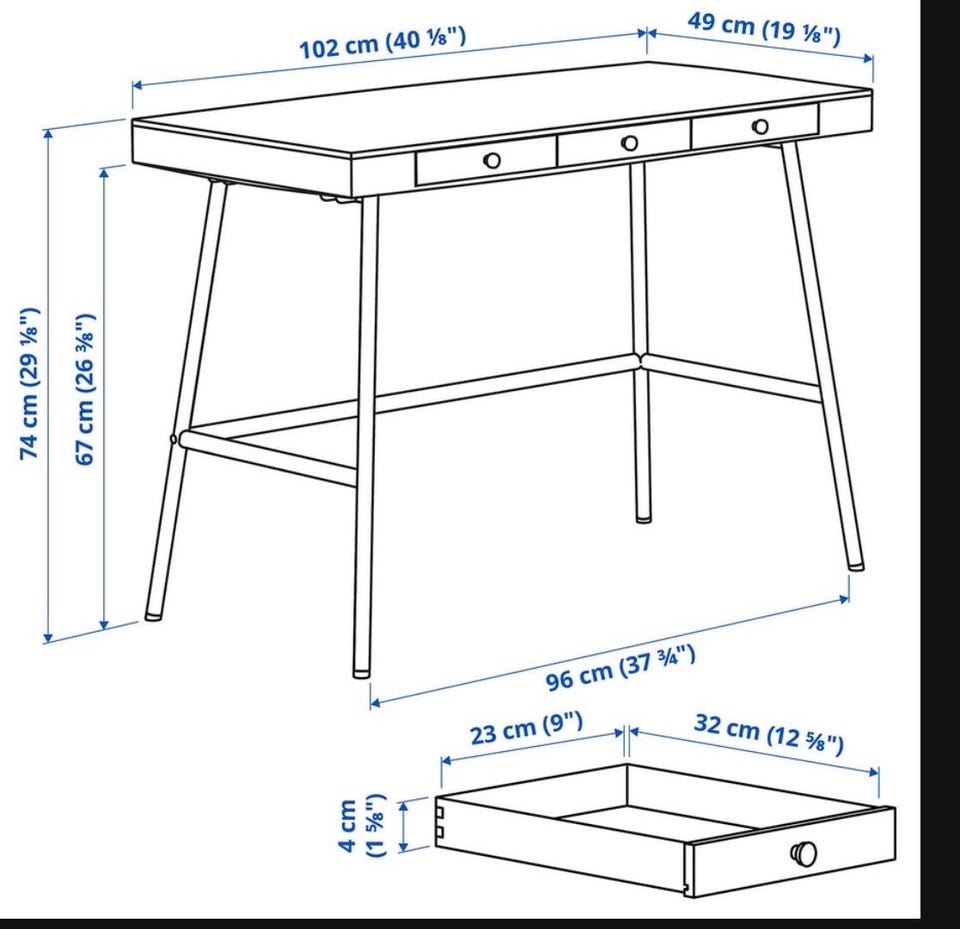 102 cm (40 ⅛")
49 cm (19 ⅛")
74 cm (29 ⅛")
67 cm (26 ⅜")
96 cm (37 ¾")
23 cm (9")
32 cm (12 ⅝")
4 cm (1 ⅝")