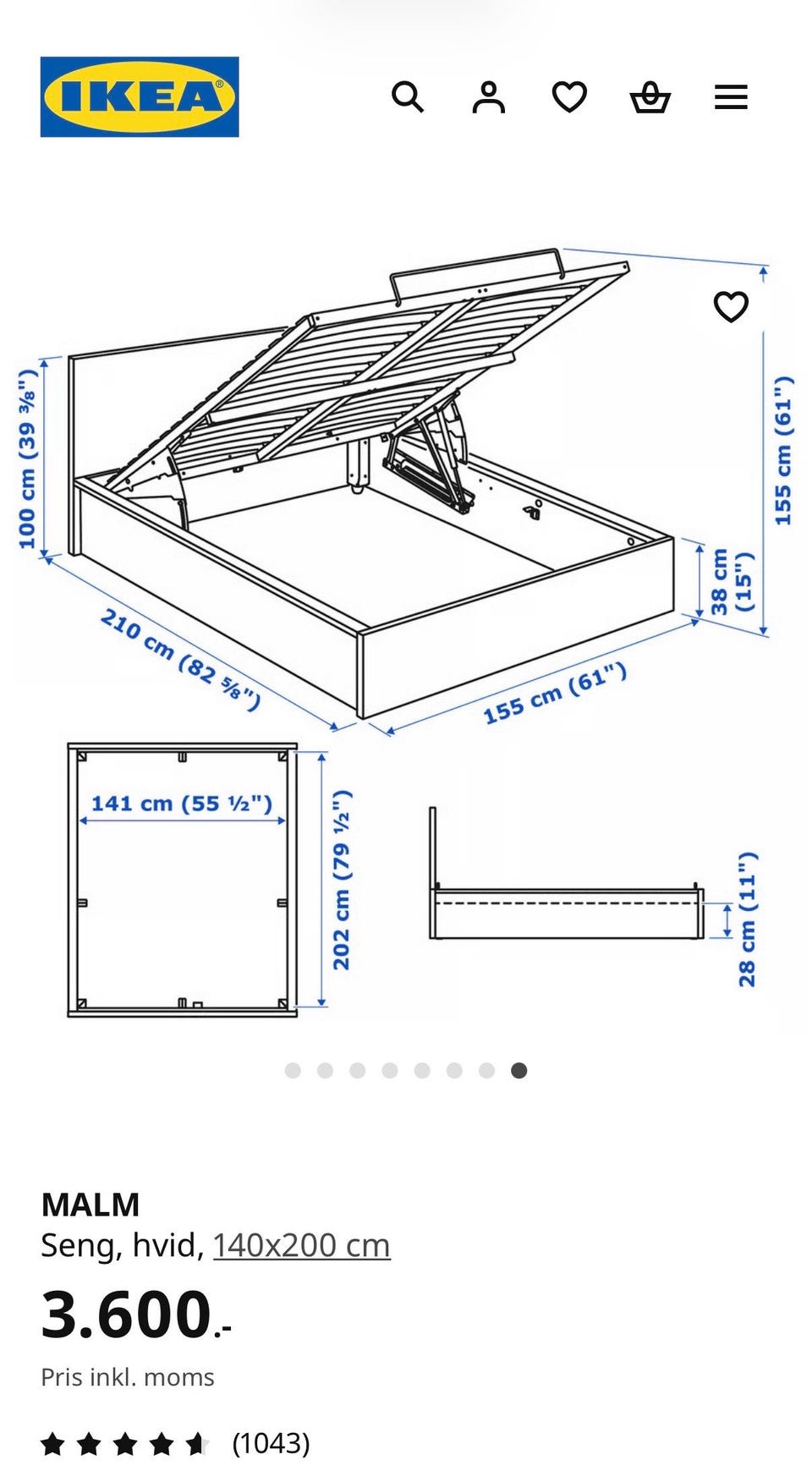 IKEA®

100 cm (39 ⅜")
210 cm (82 ⅝")
155 cm (61")
38 cm (15")
155 cm (61")

141 cm (55 ½")
202 cm (79 ½")
28 cm (11")

MALM
Seng, hvid, 140x200 cm
3.600.-
Pris inkl. moms
(1043)