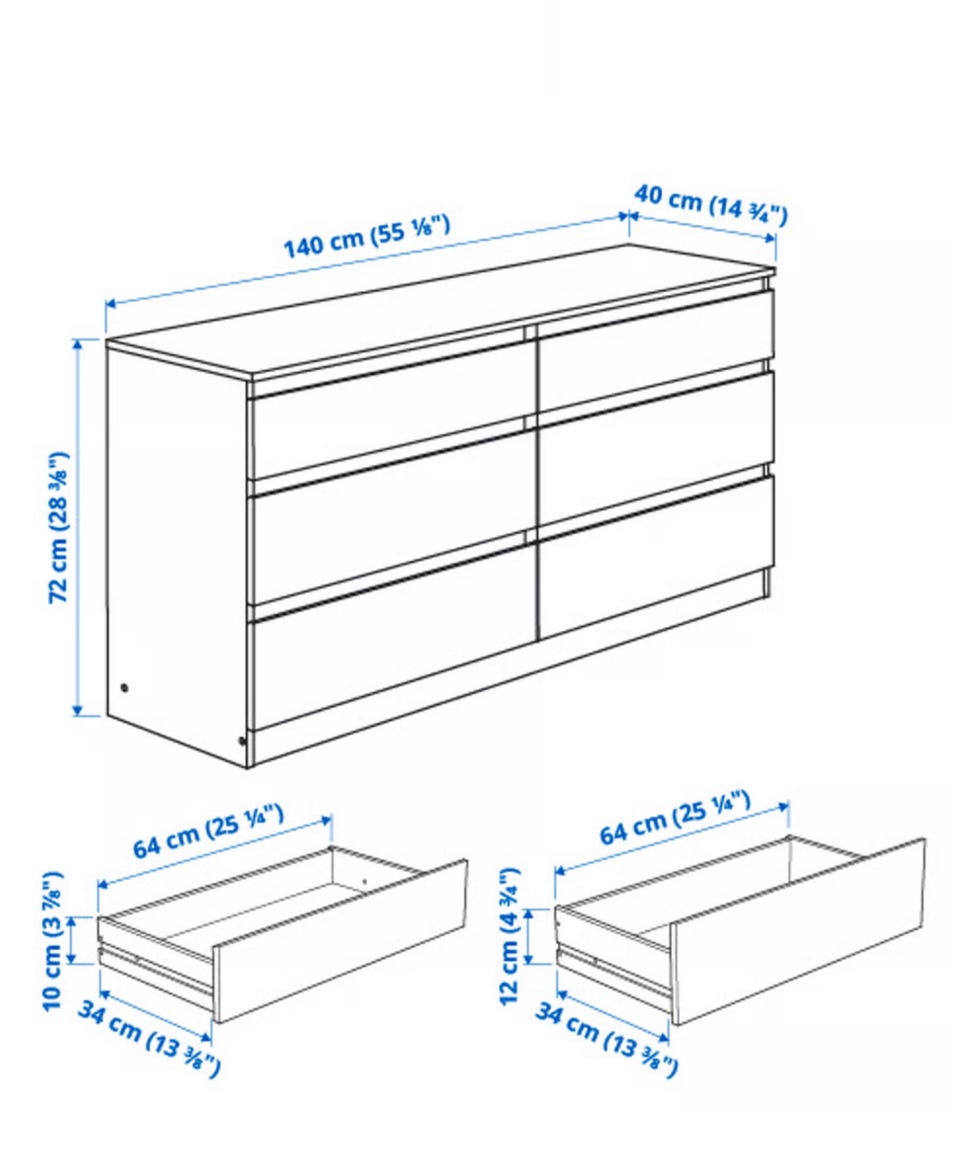 140 cm (55 ⅛")

40 cm (14 ¾")

72 cm (28 ⅜")

64 cm (25 ¼")

10 cm (3 ⅞")

34 cm (13 ⅜")

64 cm (25 ¼")

12 cm (4 ¾")

34 cm (13 ⅜")