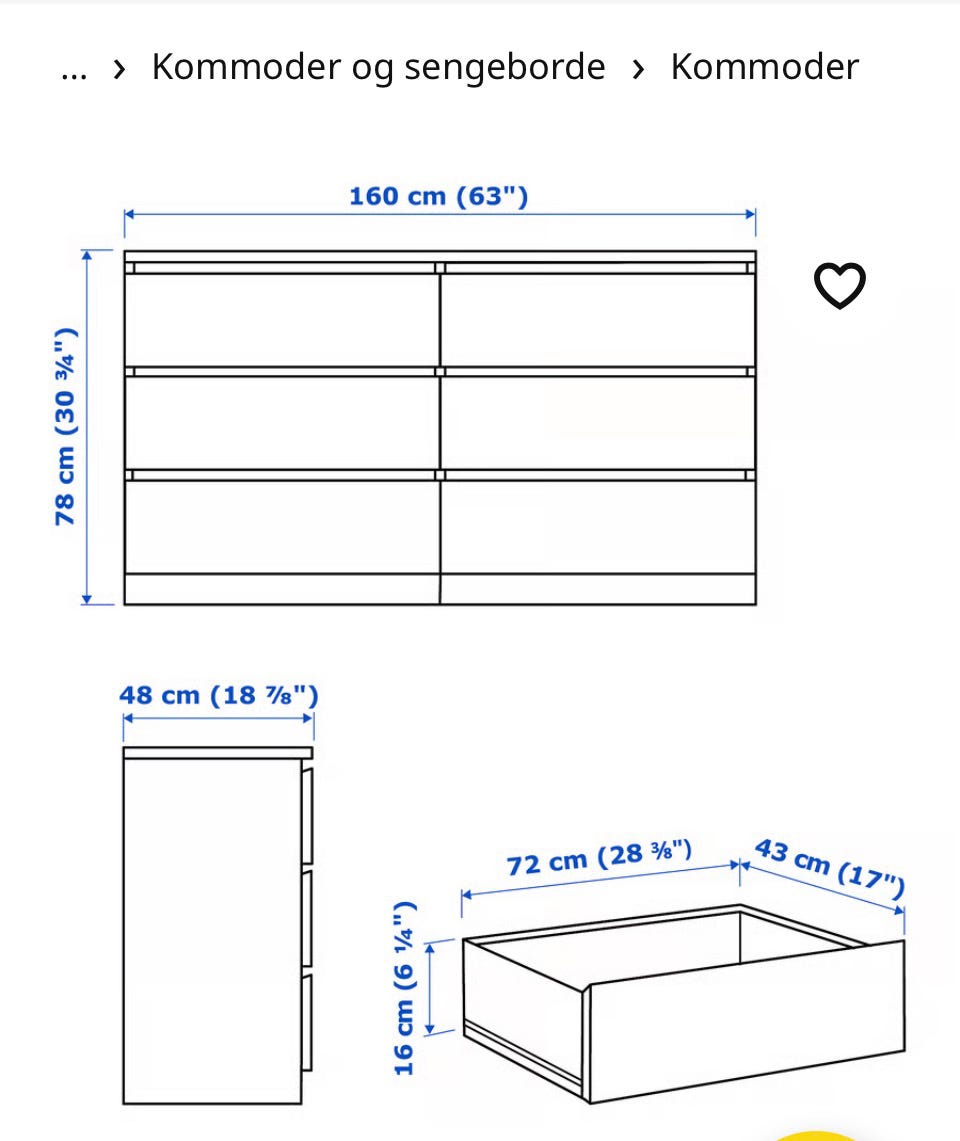 … › Kommoder og sengeborde › Kommoder

160 cm (63")

78 cm (30 ¾")

48 cm (18 ⅞")

72 cm (28 ⅜")

43 cm (17")

16 cm (6 ¼")