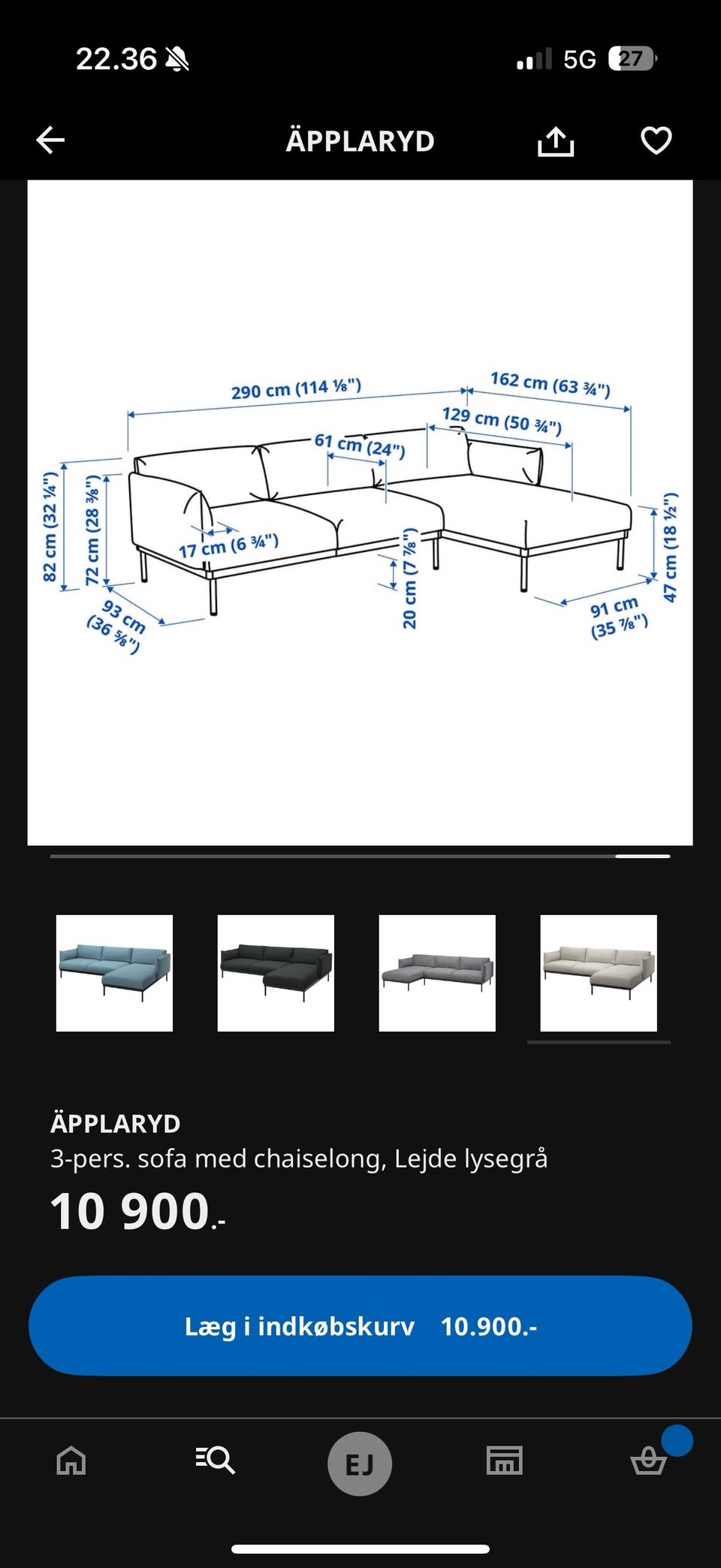 22.36 5G 27

ÄPPLARYD

290 cm (114 ⅛")
162 cm (63 ¾")
129 cm (50 ¾")
61 cm (24")
82 cm (32 ¼")
72 cm (28 ⅜")
17 cm (6 ¾")
20 cm (7 ⅞")
47 cm (18 ½")
93 cm (36 ⅝")
91 cm (35 ⅞")

ÄPPLARYD
3-pers. sofa med chaiselong, Lejde lysegrå
10 900.-

Læg i indkøbskurv 10.900.-

EJ