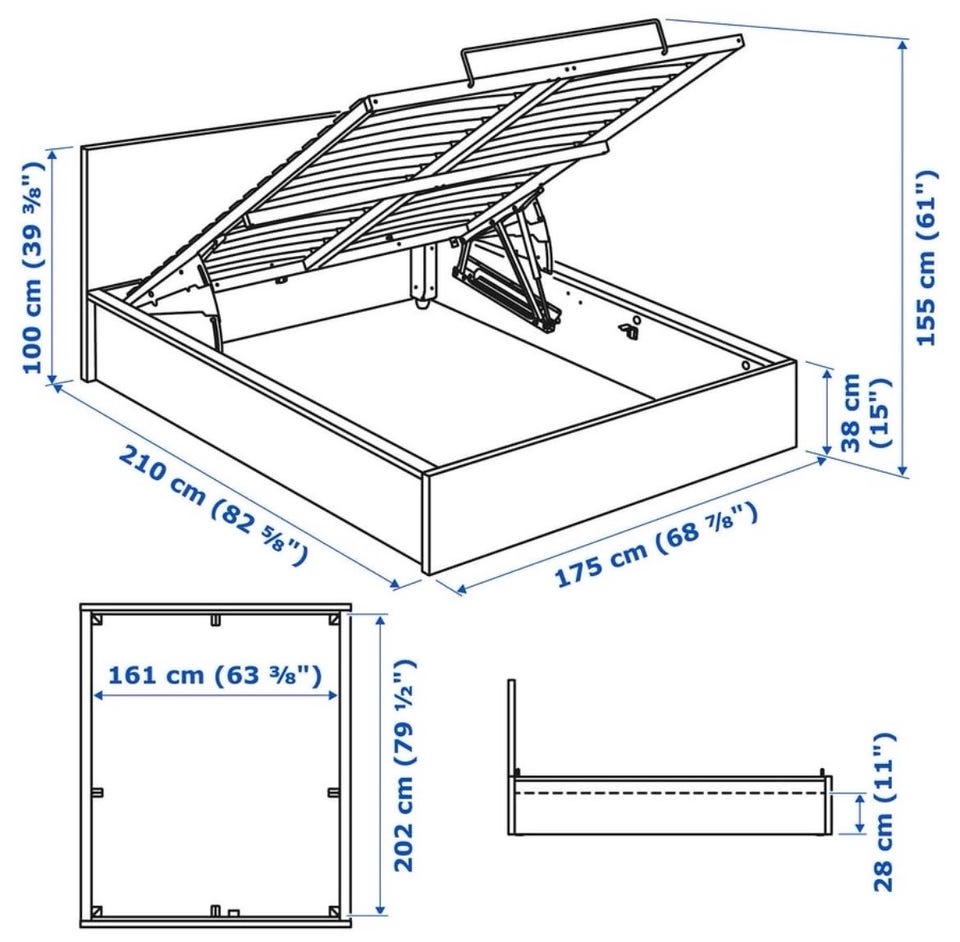 100 cm (39 ⅜")
155 cm (61")
38 cm (15")
210 cm (82 ⅝")
175 cm (68 ⅞")
161 cm (63 ⅜")
202 cm (79 ½")
28 cm (11")