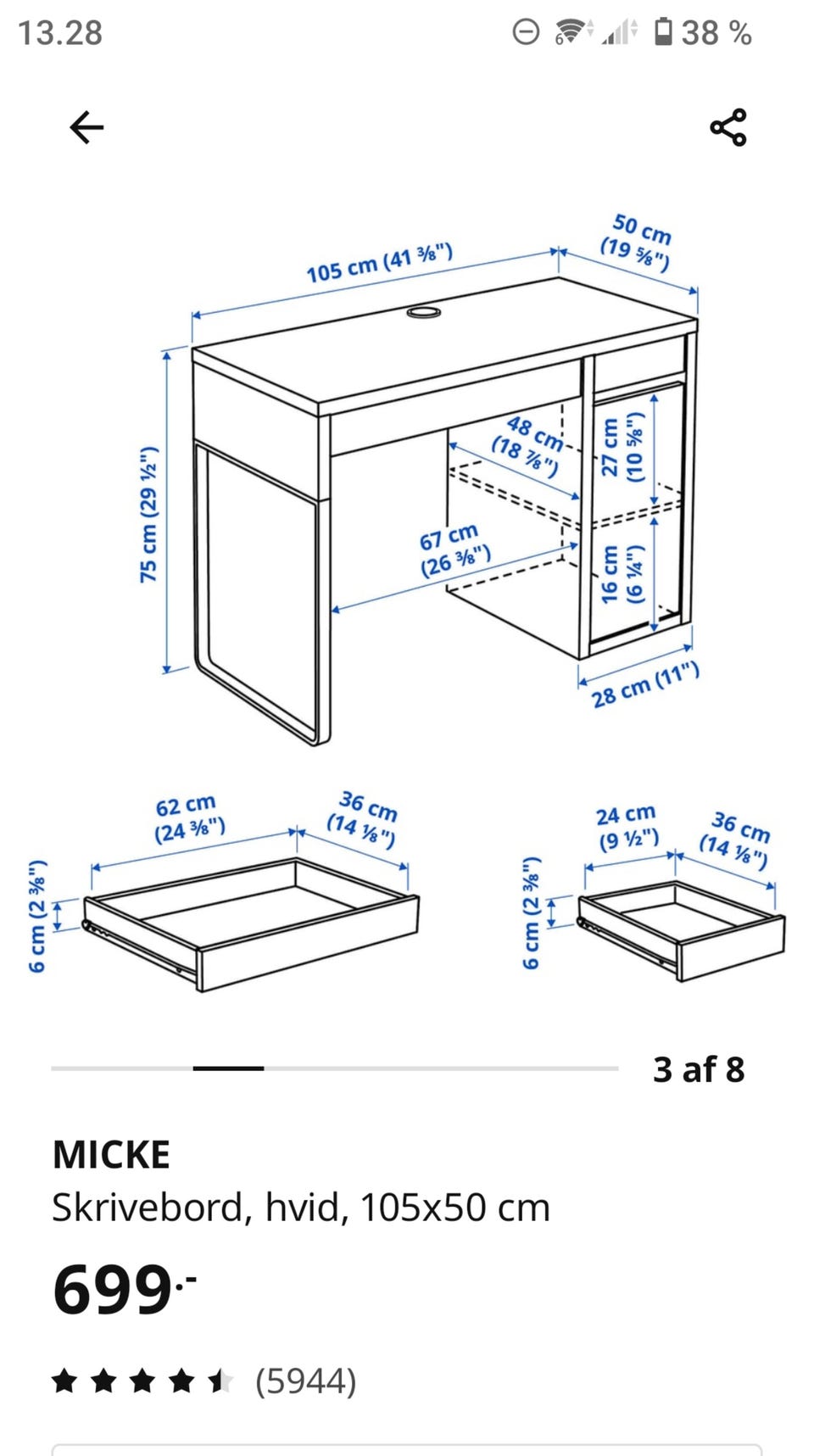 13.28 38 %

105 cm (41 ⅜")
50 cm (19 ⅝")
75 cm (29 ½")
48 cm (18 ⅞")
27 cm (10 ⅝")
67 cm (26 ⅜")
16 cm (6 ¼")
28 cm (11")

62 cm (24 ⅜")
36 cm (14 ⅛")
6 cm (2 ⅜")
24 cm (9 ½")
36 cm (14 ⅛")
6 cm (2 ⅜")

3 af 8

MICKE
Skrivebord, hvid, 105x50 cm
699.-
(5944)