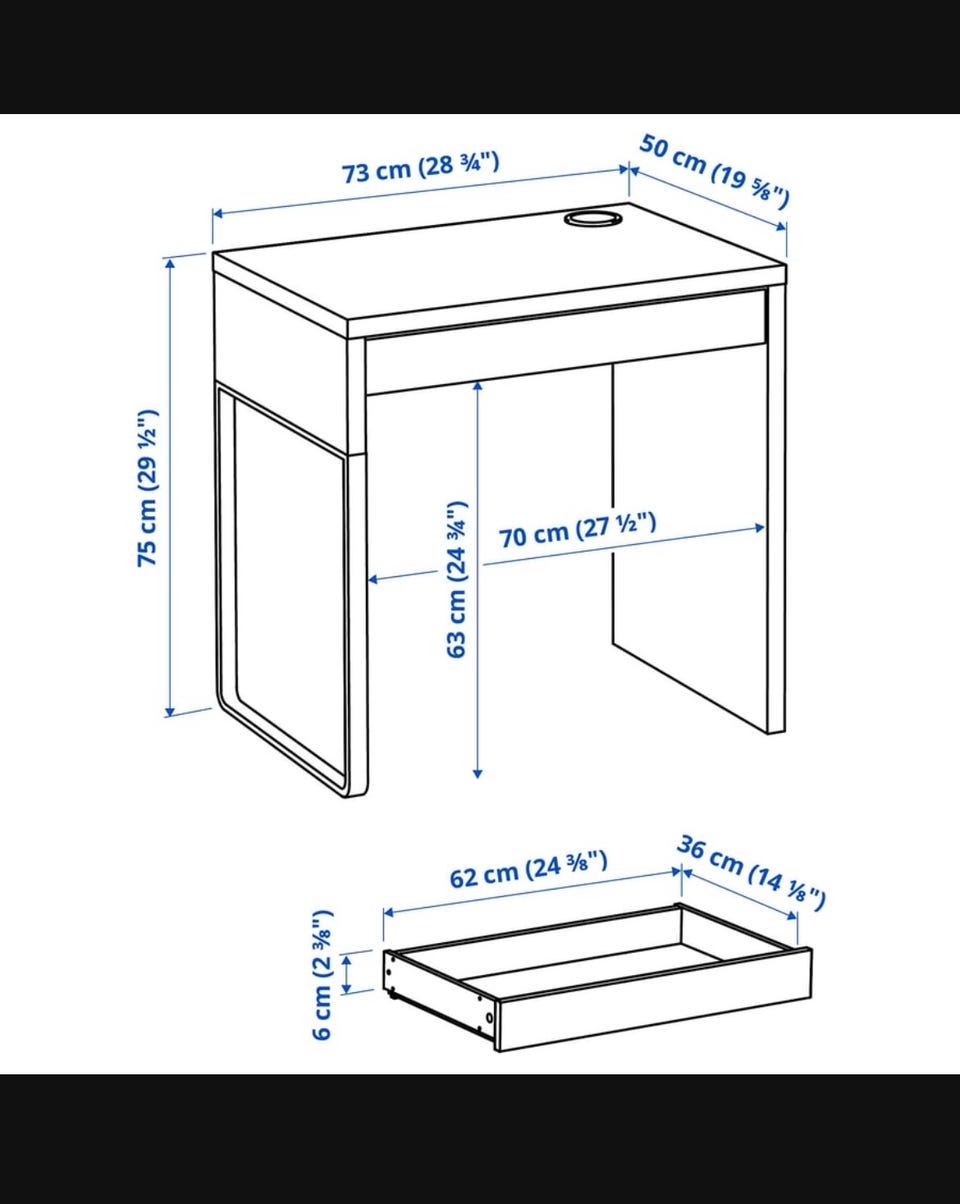 73 cm (28 ¾")

50 cm (19 ⅝")

75 cm (29 ½")

63 cm (24 ¾")

70 cm (27 ½")

62 cm (24 ⅜")

36 cm (14 ⅛")

6 cm (2 ⅜")