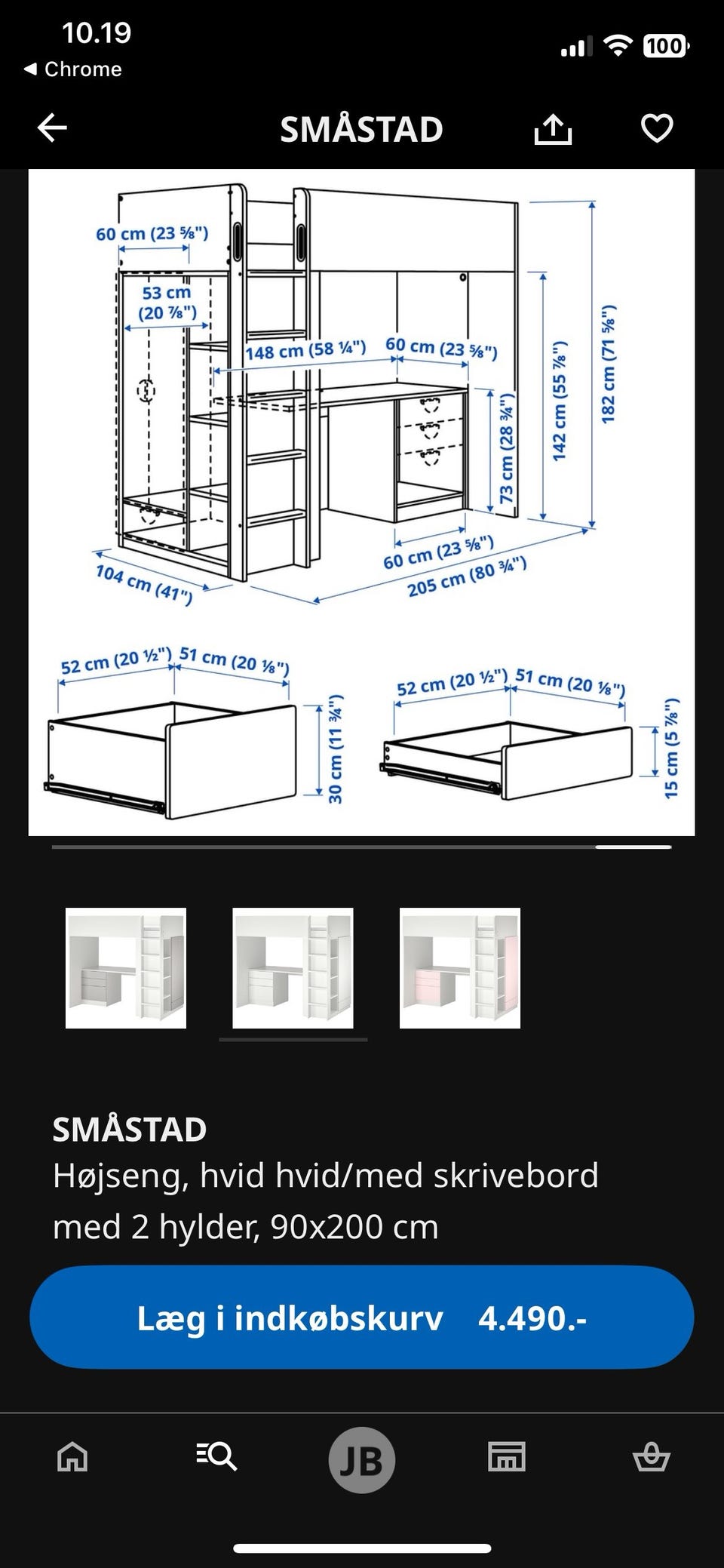 10.19
◀ Chrome
100

SMÅSTAD

60 cm (23 ⅝")
53 cm (20 ⅞")
148 cm (58 ¼")
60 cm (23 ⅝")
73 cm (28 ¾")
142 cm (55 ⅞")
182 cm (71 ⅝")
104 cm (41")
60 cm (23 ⅝")
205 cm (80 ¾")

52 cm (20 ½")
51 cm (20 ⅛")
30 cm (11 ¾")
52 cm (20 ½")
51 cm (20 ⅛")
15 cm (5 ⅞")

SMÅSTAD
Højseng, hvid hvid/med skrivebord med 2 hylder, 90x200 cm

Læg i indkøbskurv 4.490.-

JB