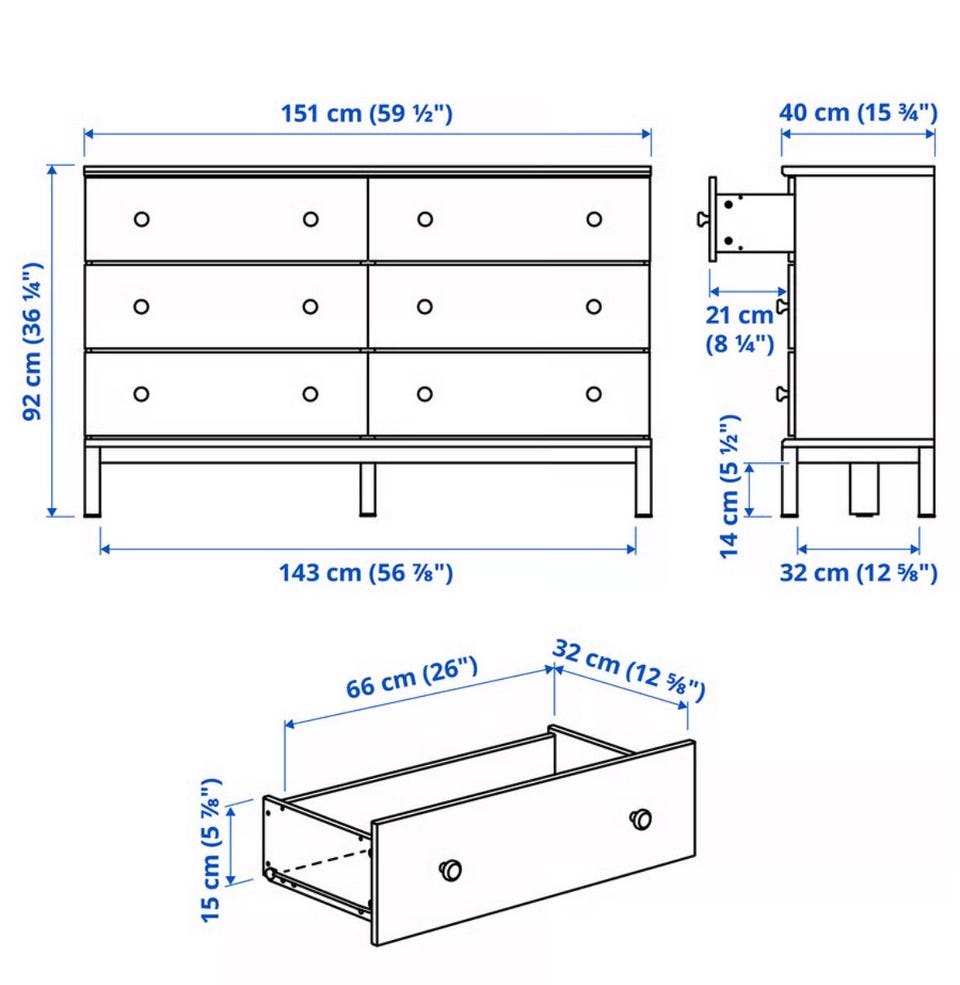 151 cm (59 ½")

40 cm (15 ¾")

92 cm (36 ¼")

21 cm (8 ¼")

14 cm (5 ½")

143 cm (56 ⅞")

32 cm (12 ⅝")

66 cm (26")

32 cm (12 ⅝")

15 cm (5 ⅞")