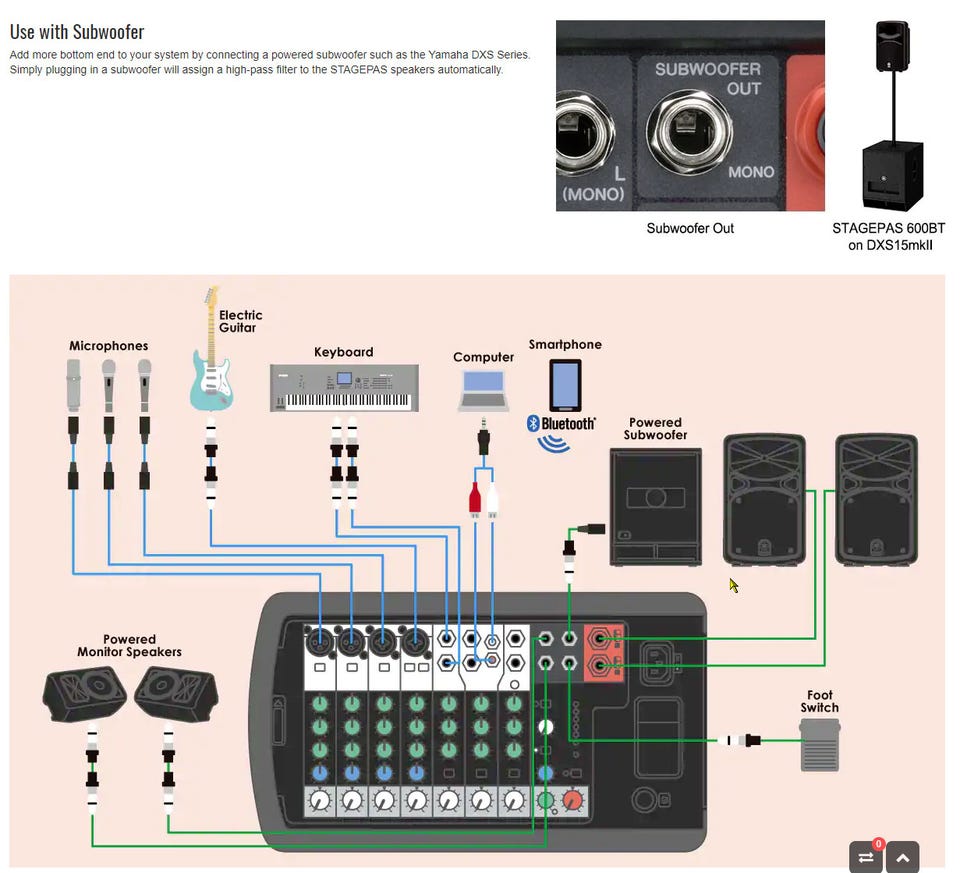 Use with Subwoofer

Add more bottom end to your system by connecting a powered subwoofer such as the Yamaha DXS Series. Simply plugging in a subwoofer will assign a high-pass filter to the STAGEPAS speakers automatically.

L (MONO)

SUBWOOFER OUT

MONO

Subwoofer Out

STAGEPAS 600BT on DXS15mkII

Microphones

Electric Guitar

Keyboard

Computer

Smartphone

Bluetooth

Powered Subwoofer

Powered Monitor Speakers

Foot Switch

0