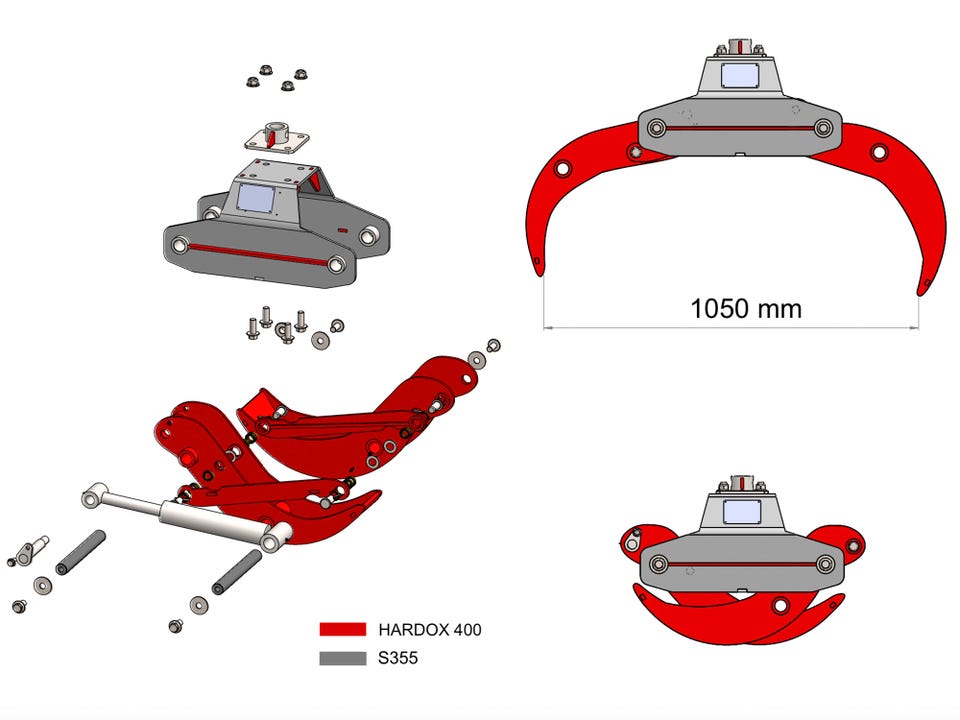 1050 mm

HARDOX 400

S355