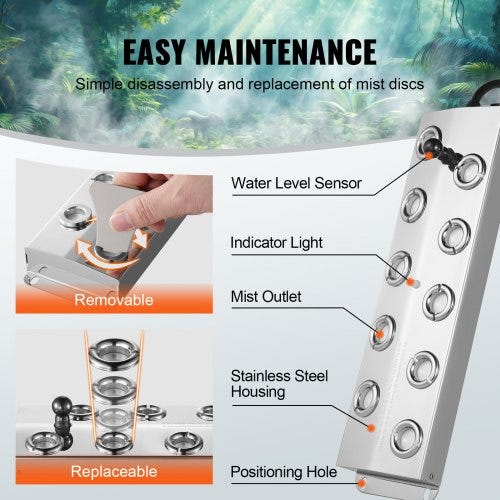 EASY MAINTENANCE

Simple disassembly and replacement of mist discs

Removable

Replaceable

Water Level Sensor

Indicator Light

Mist Outlet

Stainless Steel Housing

Positioning Hole