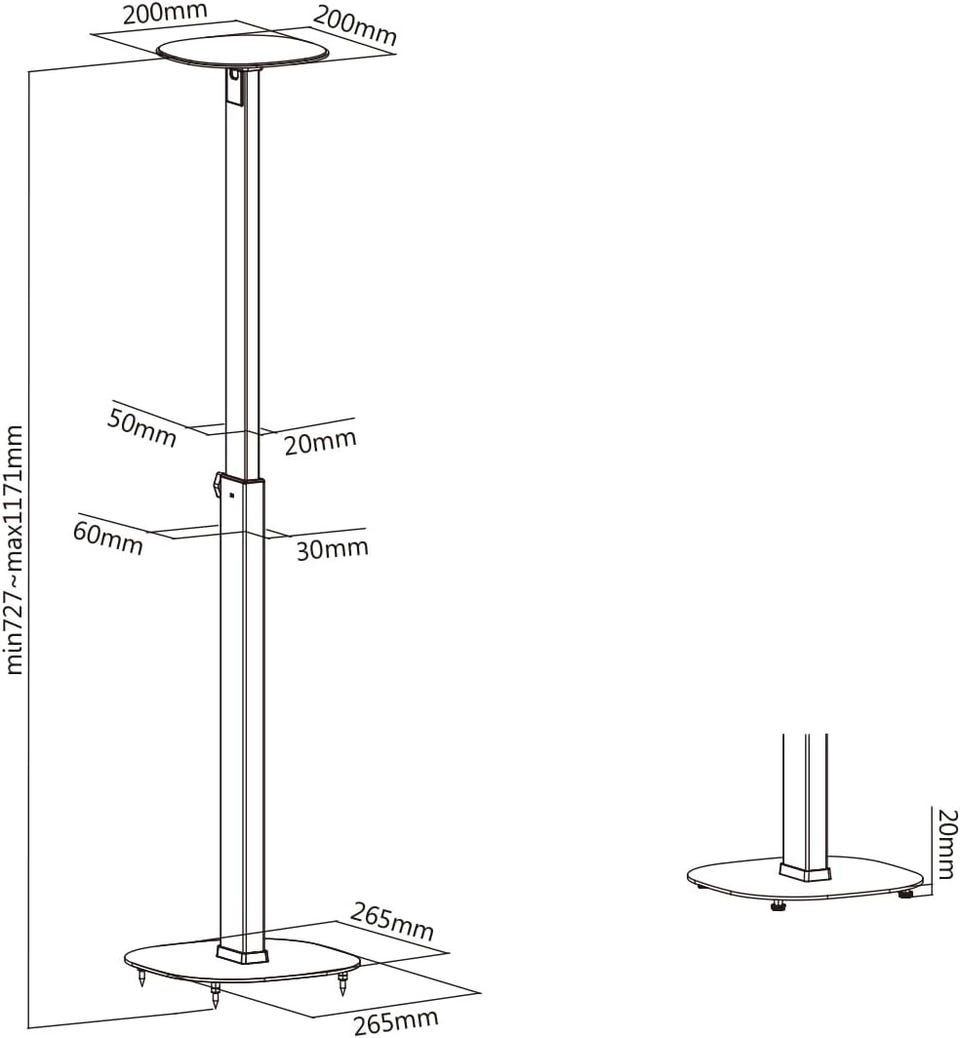 200mm
200mm
min727~max1171mm
50mm
20mm
60mm
30mm
265mm
265mm
20mm