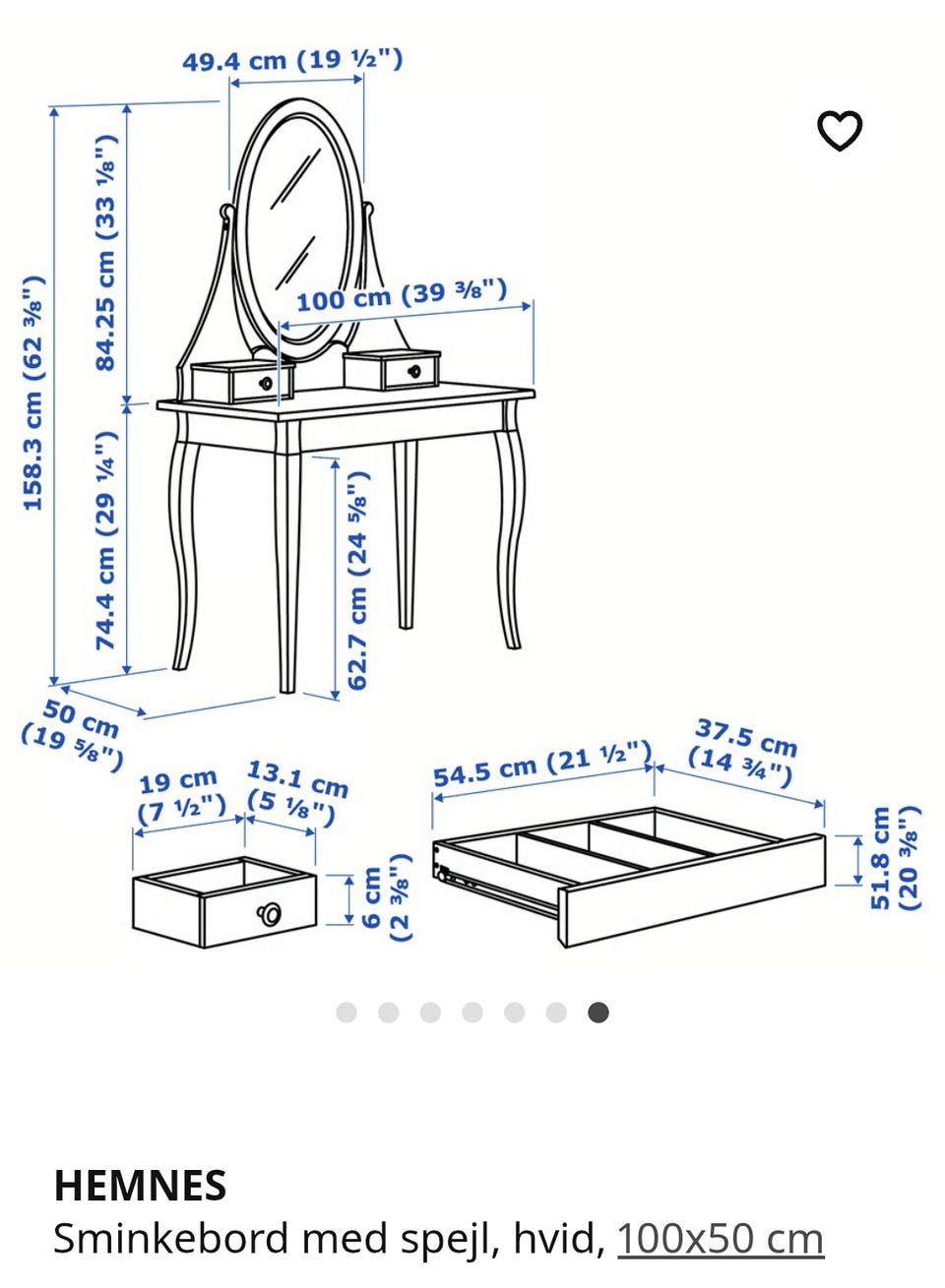 49.4 cm (19 ½")

158.3 cm (62 ⅜")

84.25 cm (33 ⅛")

100 cm (39 ⅜")

74.4 cm (29 ¼")

62.7 cm (24 ⅝")

50 cm (19 ⅝")

19 cm (7 ½")

13.1 cm (5 ⅛")

6 cm (2 ⅜")

54.5 cm (21 ½")

37.5 cm (14 ¾")

51.8 cm (20 ⅜")

HEMNES
Sminkebord med spejl, hvid, 100x50 cm