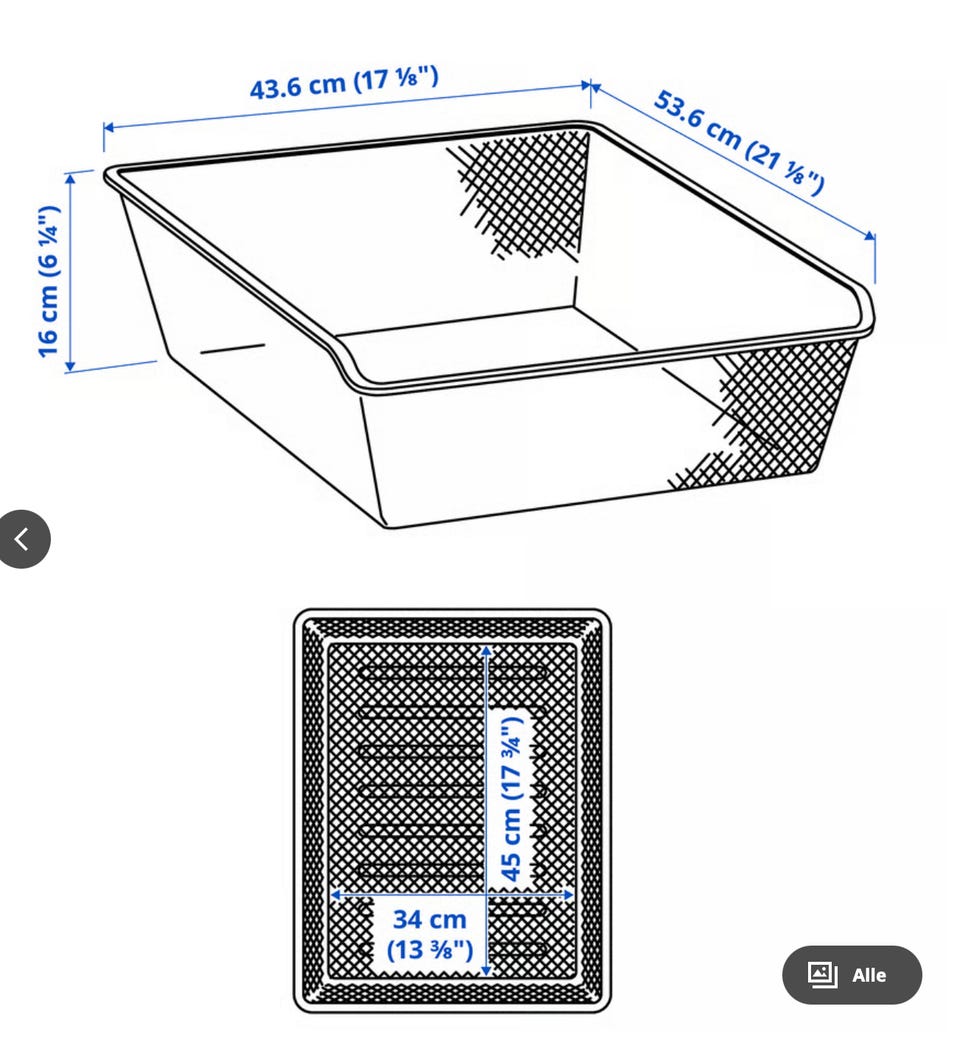 43.6 cm (17 ⅛")

53.6 cm (21 ⅛")

16 cm (6 ¼")

45 cm (17 ¾")

34 cm (13 ⅜")

Alle