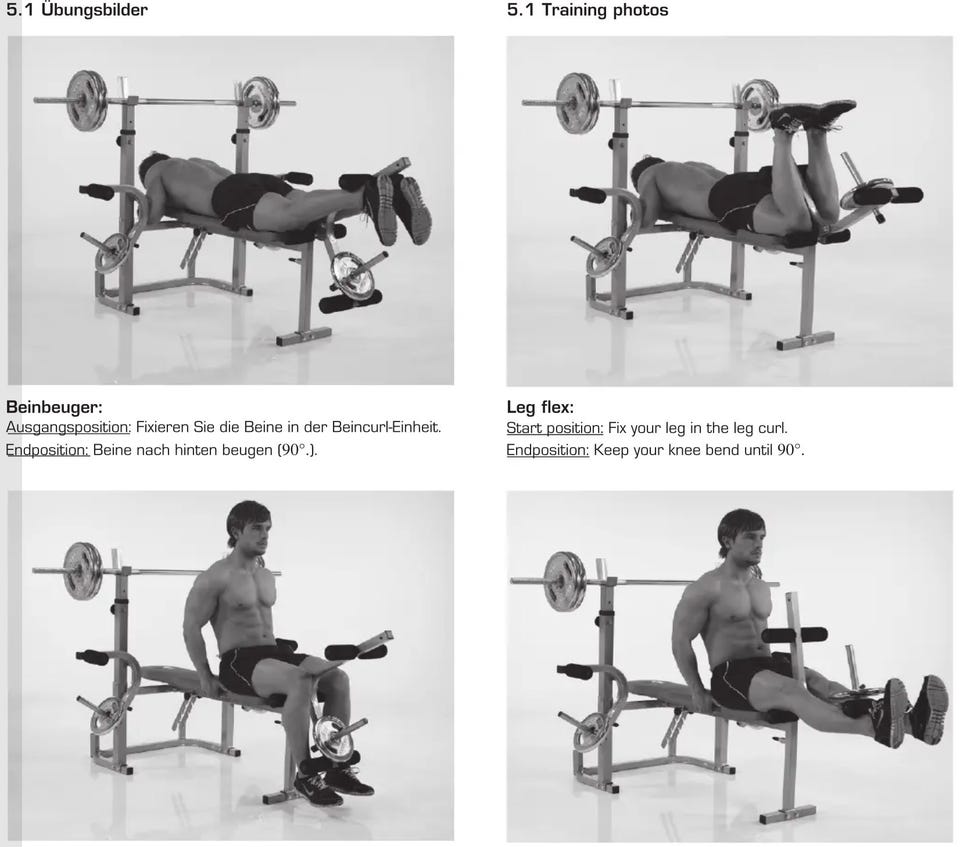 5.1 Übungsbilder

Beinbeuger:
Ausgangsposition: Fixieren Sie die Beine in der Beincurl-Einheit.
Endposition: Beine nach hinten beugen (90°.).

5.1 Training photos

Leg flex:
Start position: Fix your leg in the leg curl.
Endposition: Keep your knee bend until 90°.