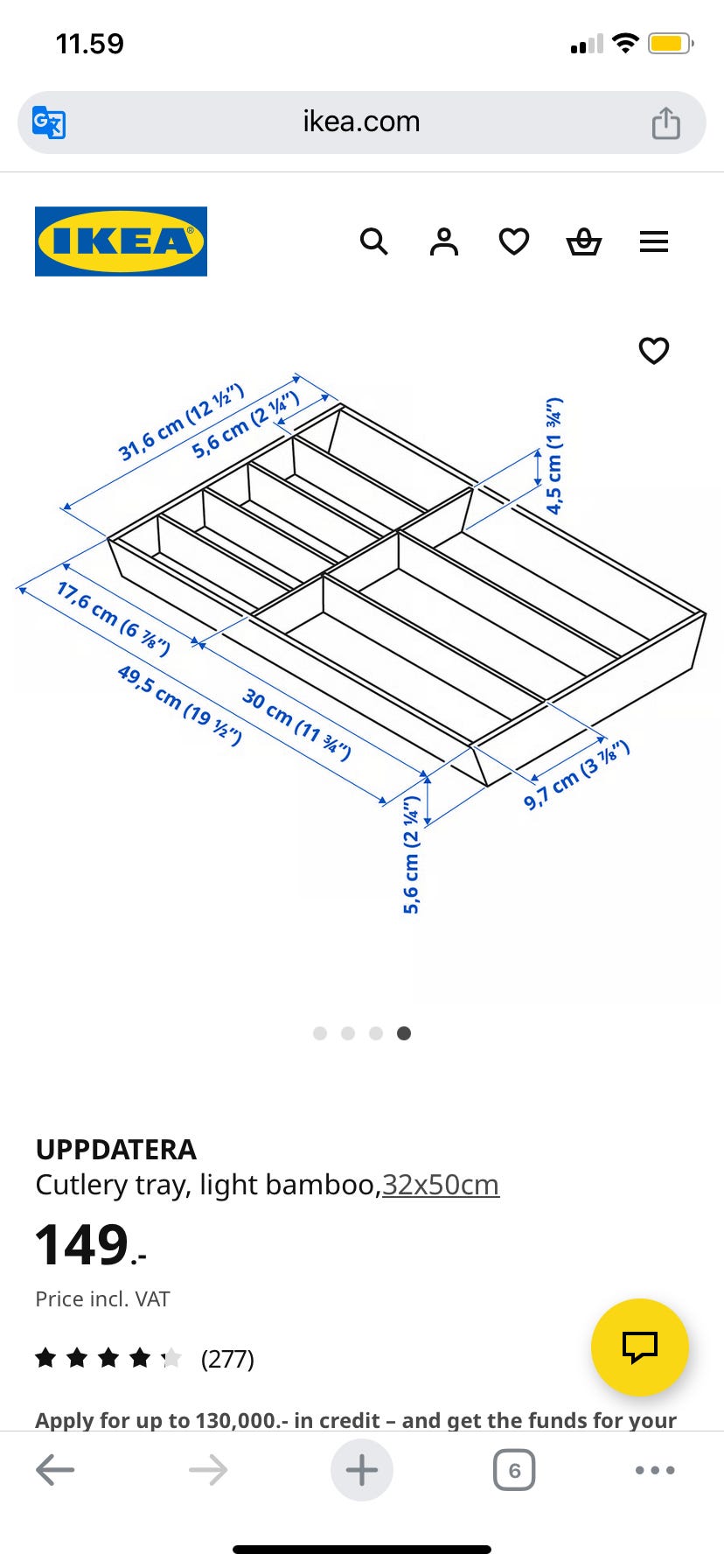 11.59

ikea.com

IKEA

31,6 cm (12 ½")
5,6 cm (2 ¼")
4,5 cm (1 ¾")
17,6 cm (6 ⅞")
49,5 cm (19 ½")
30 cm (11 ¾")
9,7 cm (3 ⅞")
5,6 cm (2 ¼")

UPPDATERA
Cutlery tray, light bamboo,32x50cm
149.-
Price incl. VAT
(277)

Apply for up to 130,000.- in credit – and get the funds for your

6