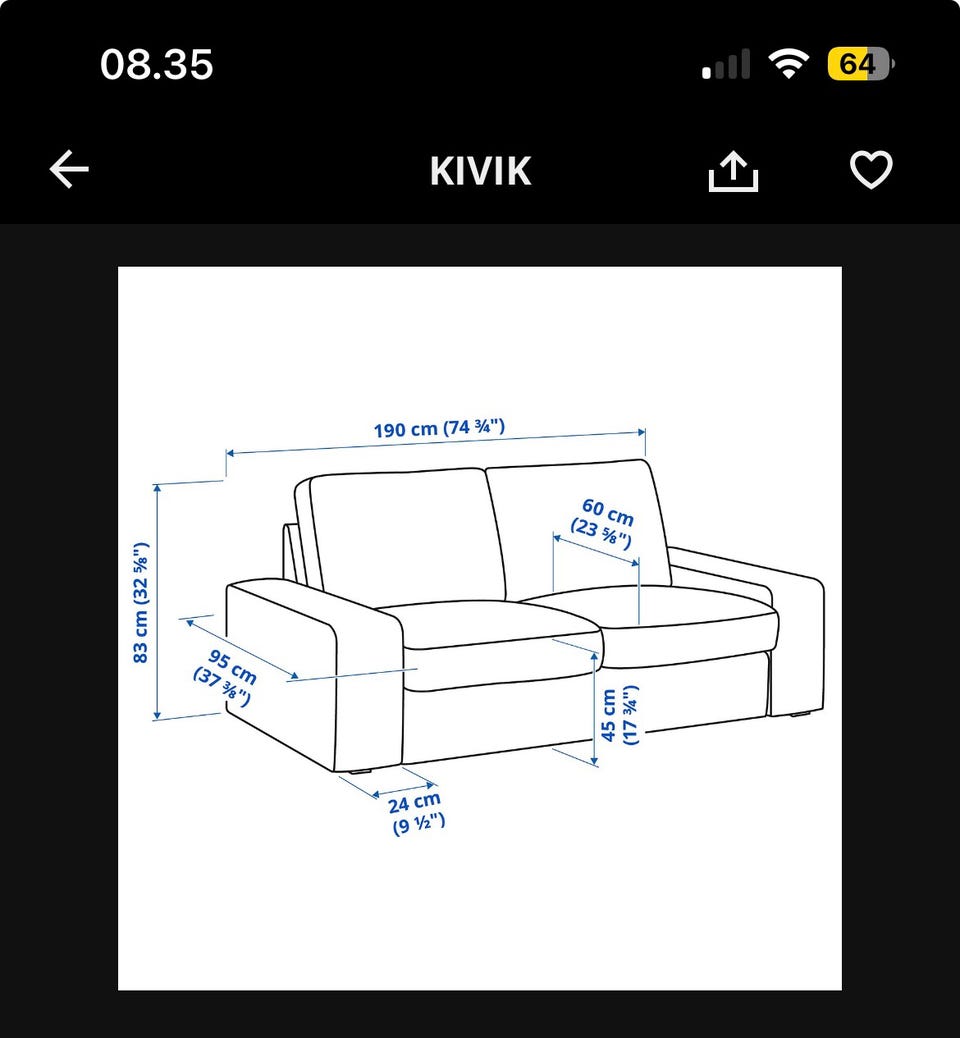 08.35

64

KIVIK

190 cm (74 ¾")

60 cm
(23 ⅝")

83 cm (32 ⅝")

95 cm
(37 ⅜")

45 cm
(17 ¾")

24 cm
(9 ½")