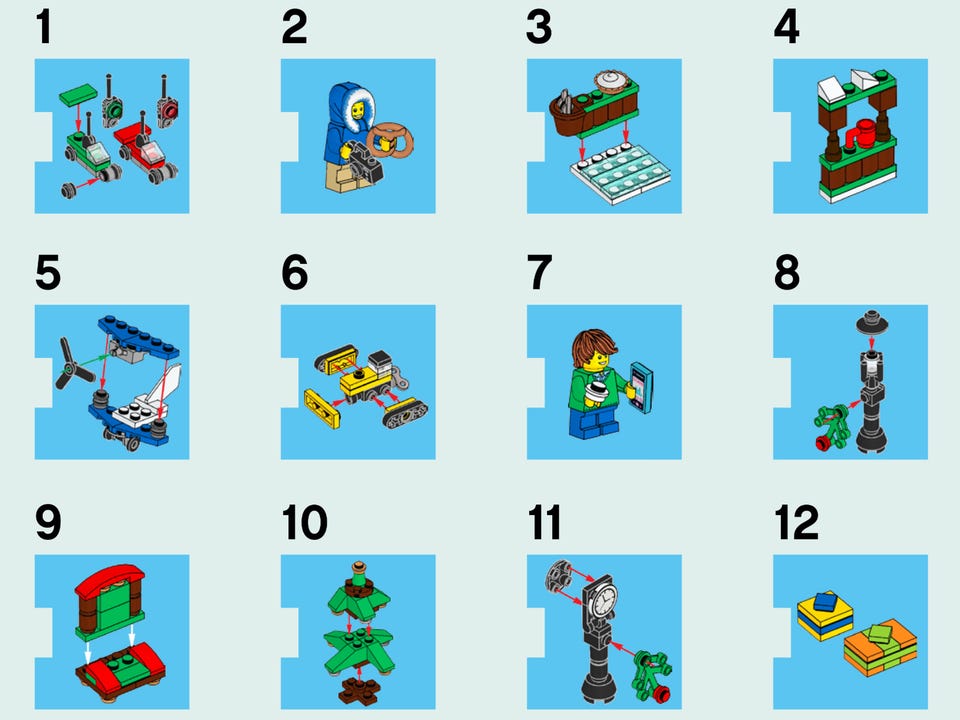 1

2

3

4

5

6

7

8

9

10

11

12