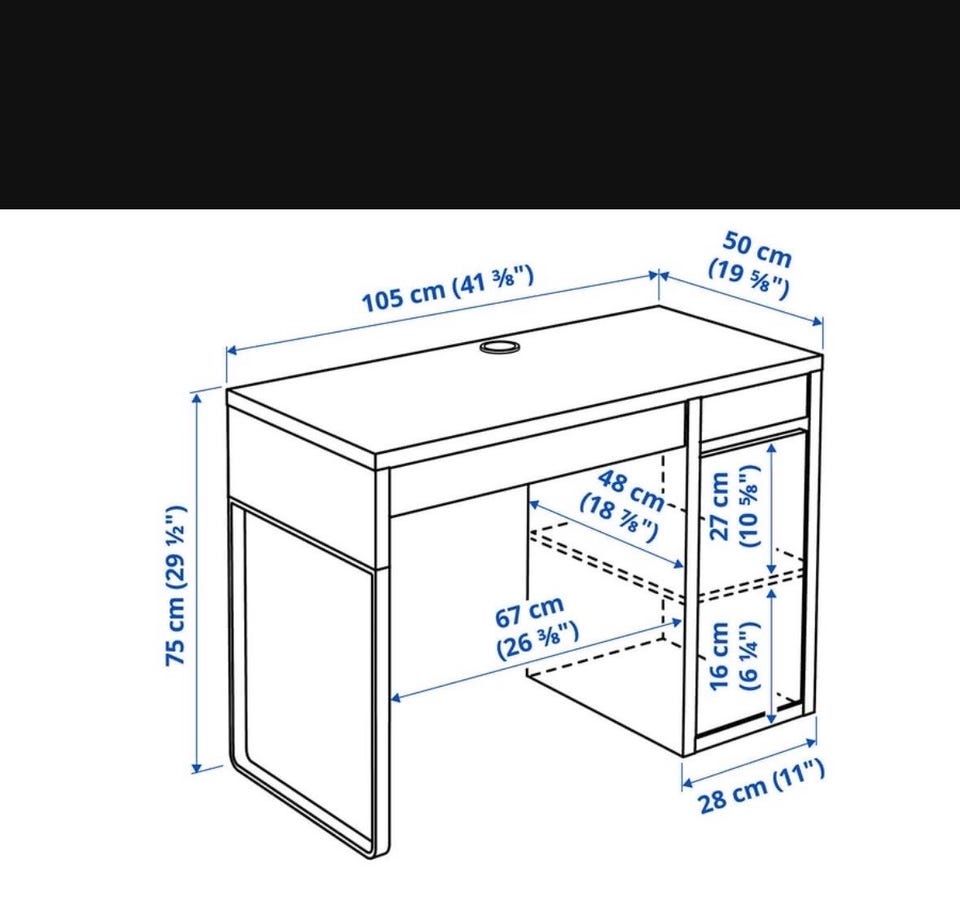 105 cm (41 ⅜")

50 cm
(19 ⅝")

75 cm (29 ½")

48 cm
(18 ⅞")

27 cm
(10 ⅝")

67 cm
(26 ⅜")

16 cm
(6 ¼")

28 cm (11")