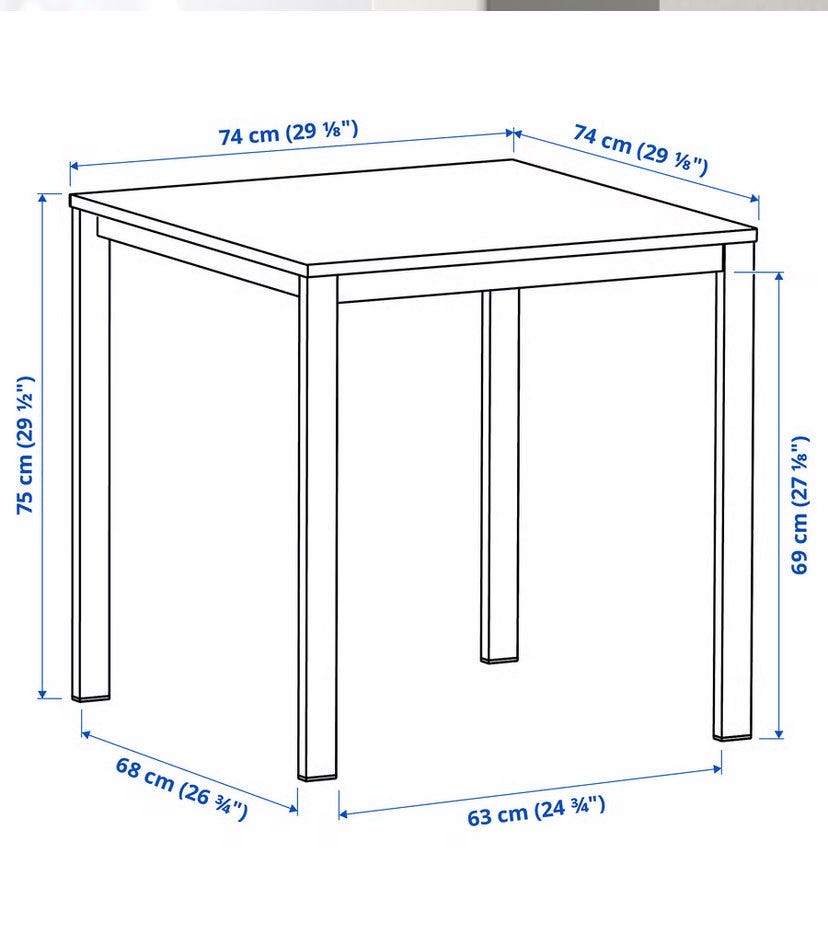 74 cm (29 ⅛")
74 cm (29 ⅛")
75 cm (29 ½")
69 cm (27 ⅛")
68 cm (26 ¾")
63 cm (24 ¾")