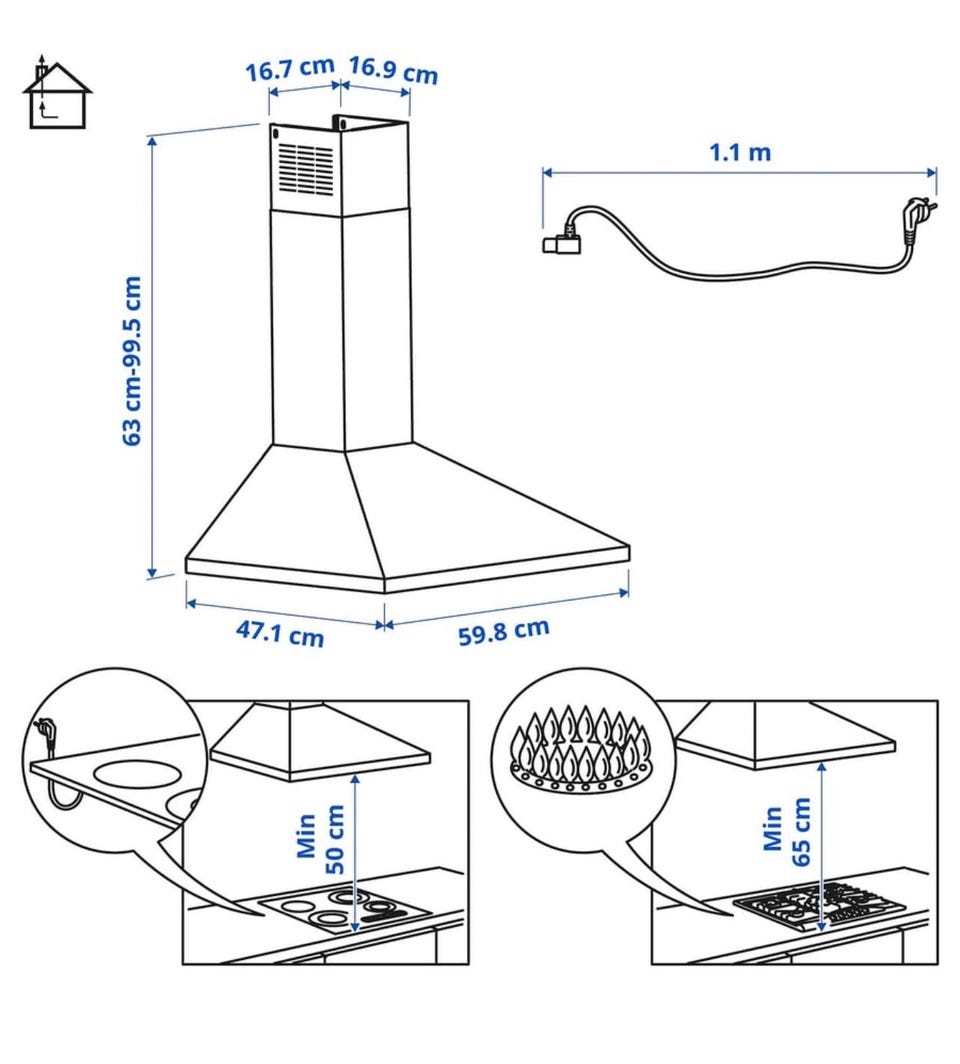 16.7 cm
16.9 cm
1.1 m
63 cm-99.5 cm
47.1 cm
59.8 cm
Min
50 cm
Min
65 cm